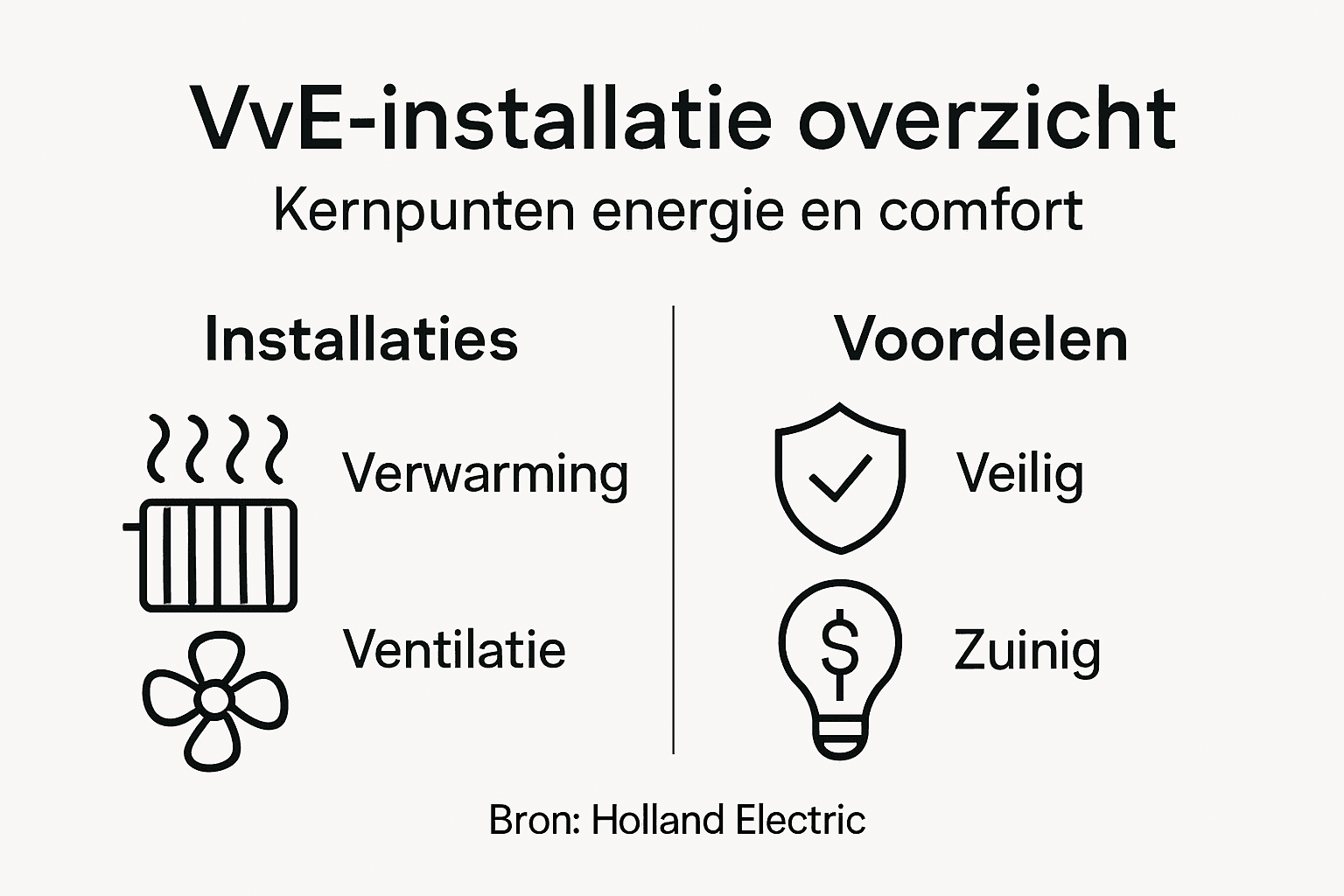 VvE-installatie overzicht

Kernpunten energie en comfort

Installaties

Verwarming

Ventilatie

Voordelen

Veilig

$

Zuinig

Bron: Holland Electric