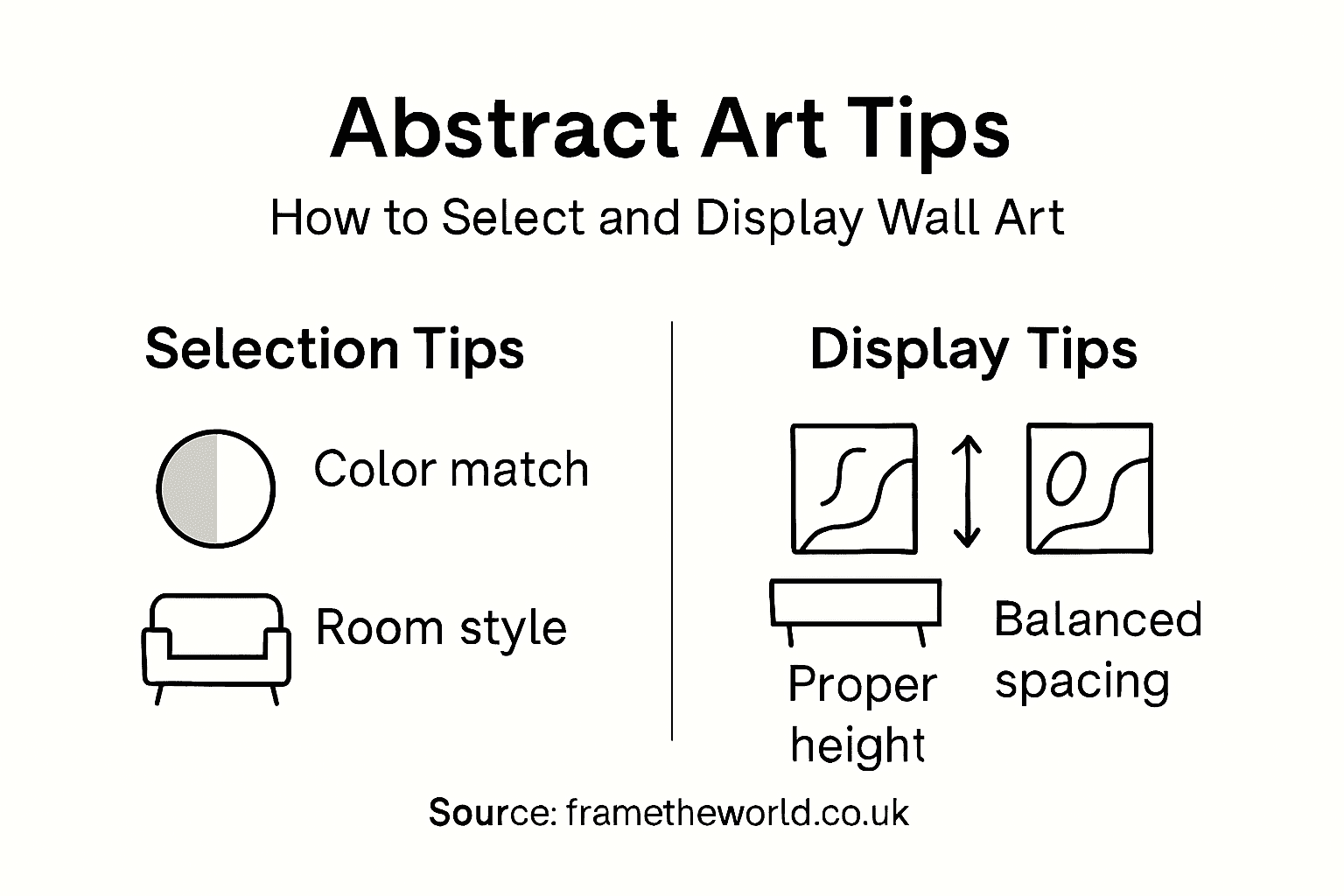 Abstract Art Tips

How to Select and Display Wall Art

Selection Tips

Color match

Room style

Display Tips

Proper height

Balanced spacing

Source: frametheworld.co.uk