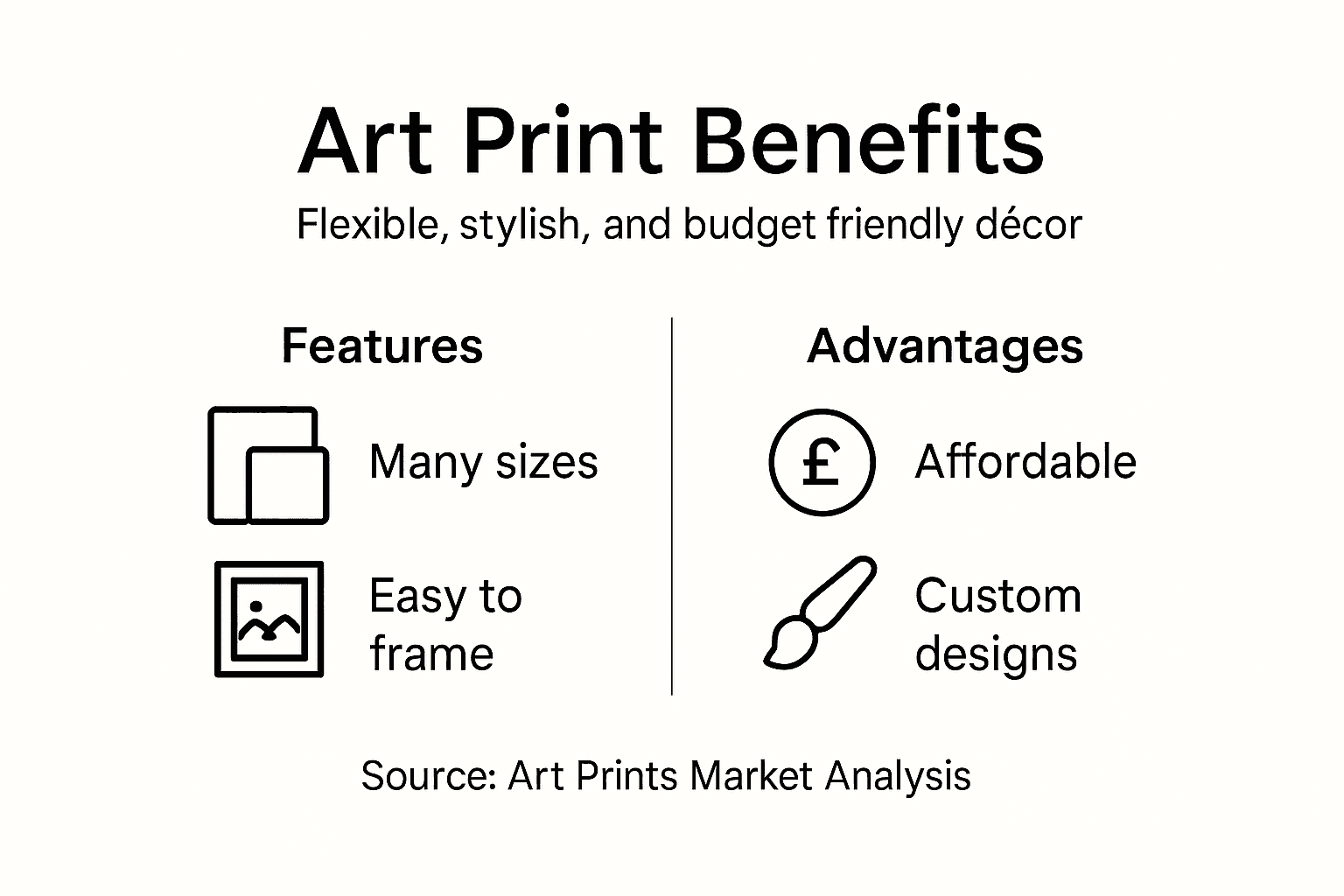 Art Print Benefits

Flexible, stylish, and budget friendly décor

Features

Many sizes

Easy to frame

Advantages

£

Affordable

Custom designs

Source: Art Prints Market Analysis