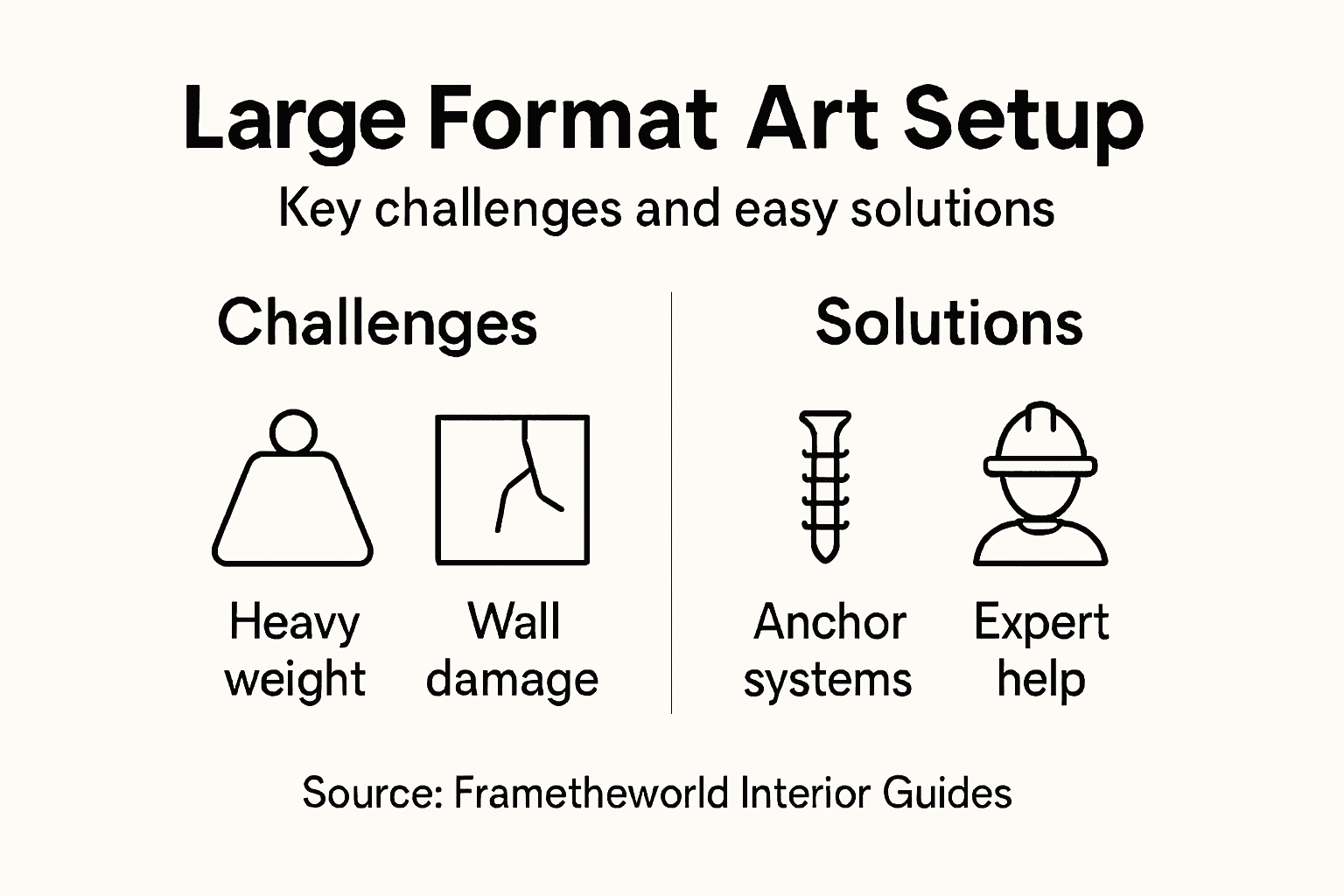 Large Format Art Setup

Key challenges and easy solutions

Challenges

Heavy weight

Wall damage

Solutions

Anchor systems

Expert help

Source: Frametheworld Interior Guides