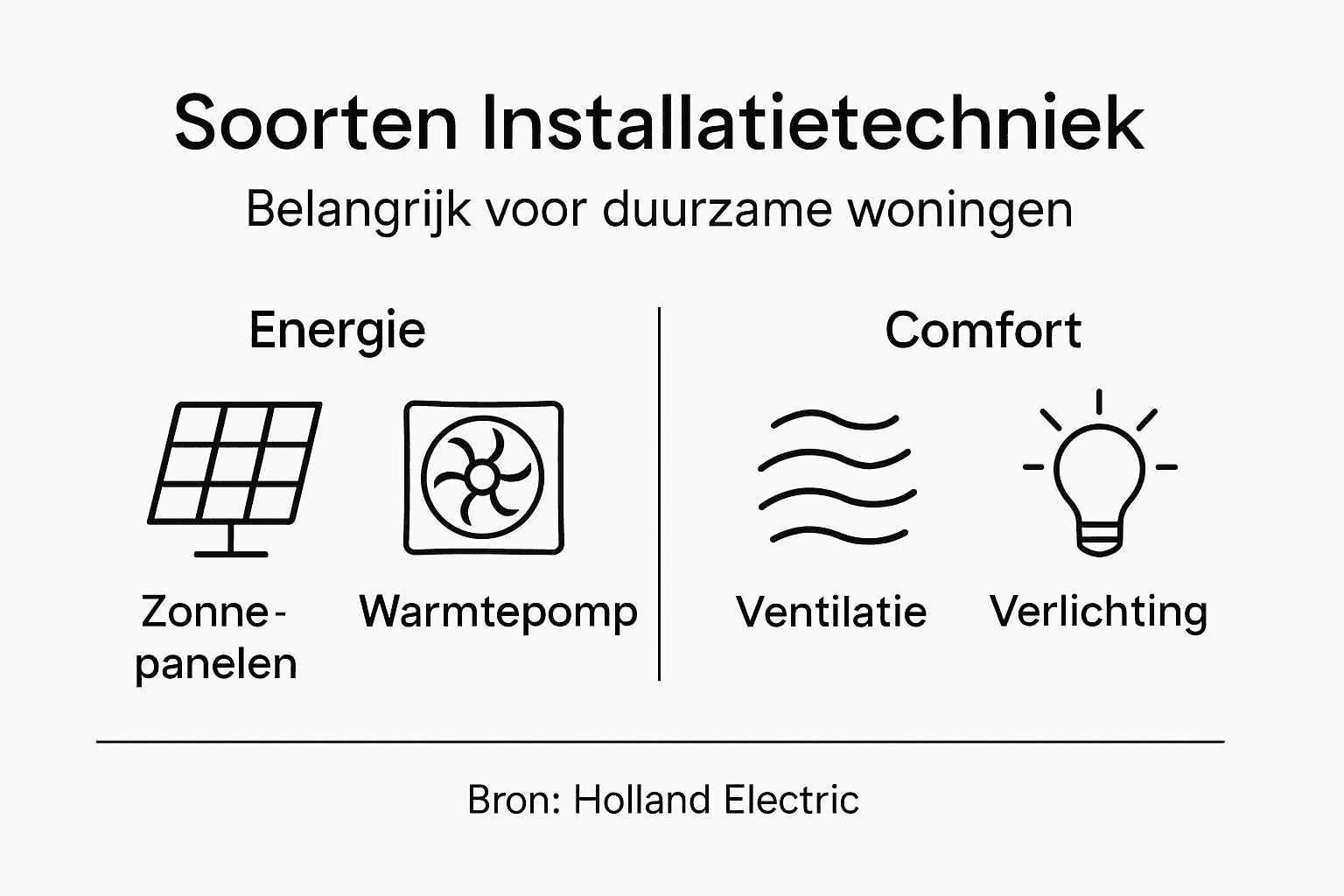 Soorten Installatietechniek

Belangrijk voor duurzame woningen

Energie

Zonnepanelen

Warmtepomp

Comfort

Ventilatie

Verlichting

Bron: Holland Electric