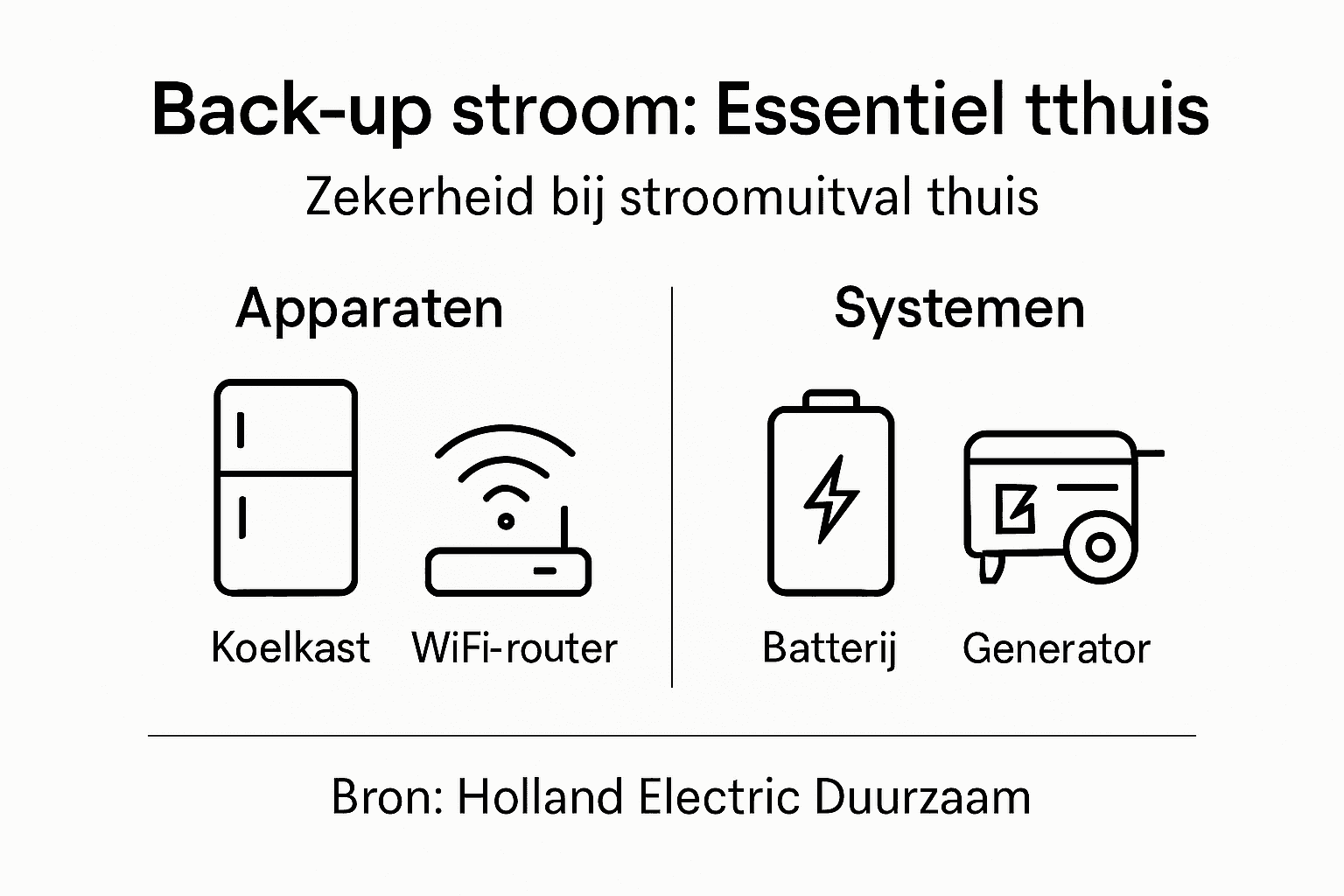 Back-up stroom: Essentiel tthuis

Zekerheid bij stroomuitval thuis

Apparaten

Koelkast

WiFi-router

Systemen

Batterij

Generator

Bron: Holland Electric Duurzaam