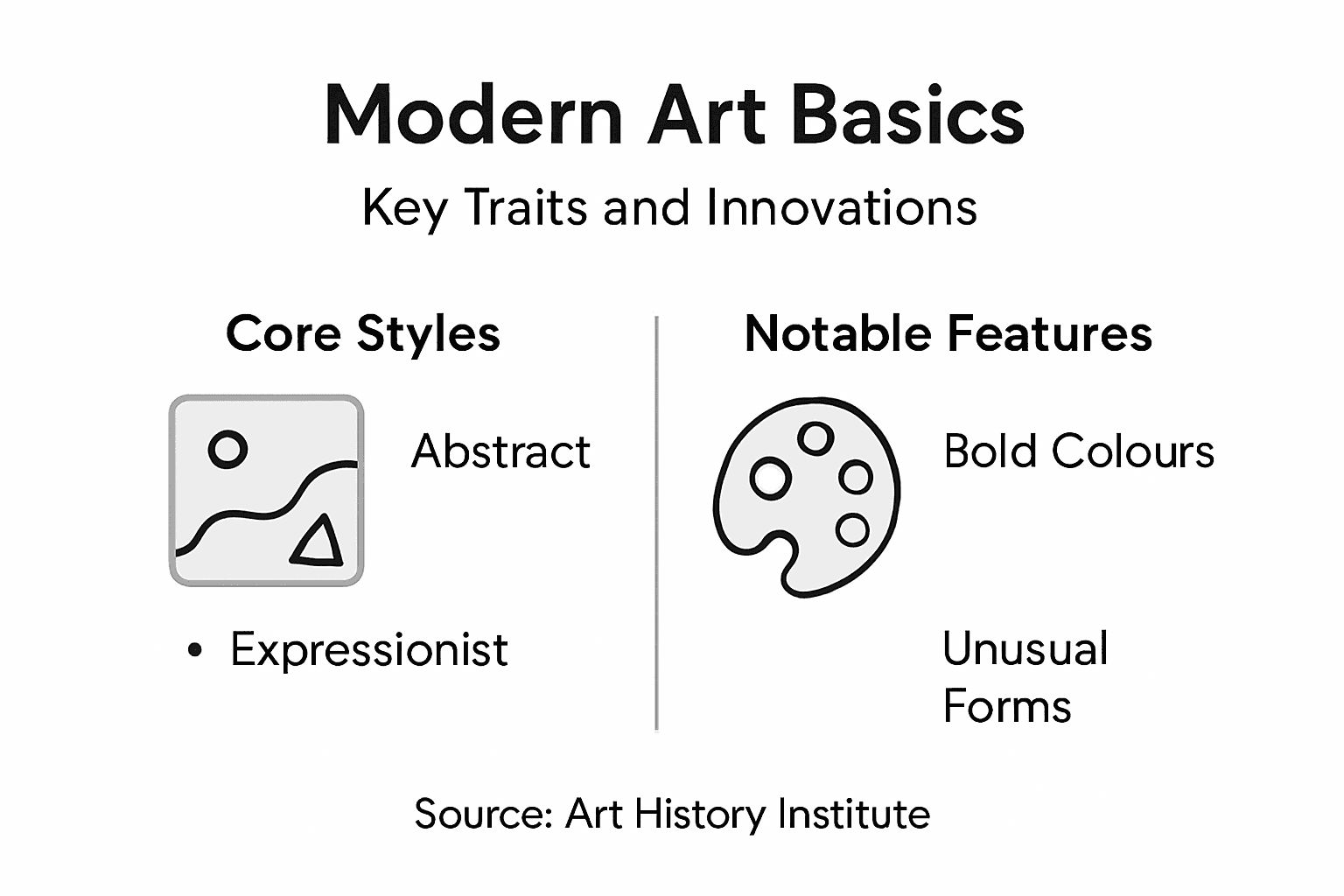 Modern Art Basics

Key Traits and Innovations

Core Styles

Abstract

• Expressionist

Notable Features

Bold Colours

Unusual Forms

Source: Art History Institute