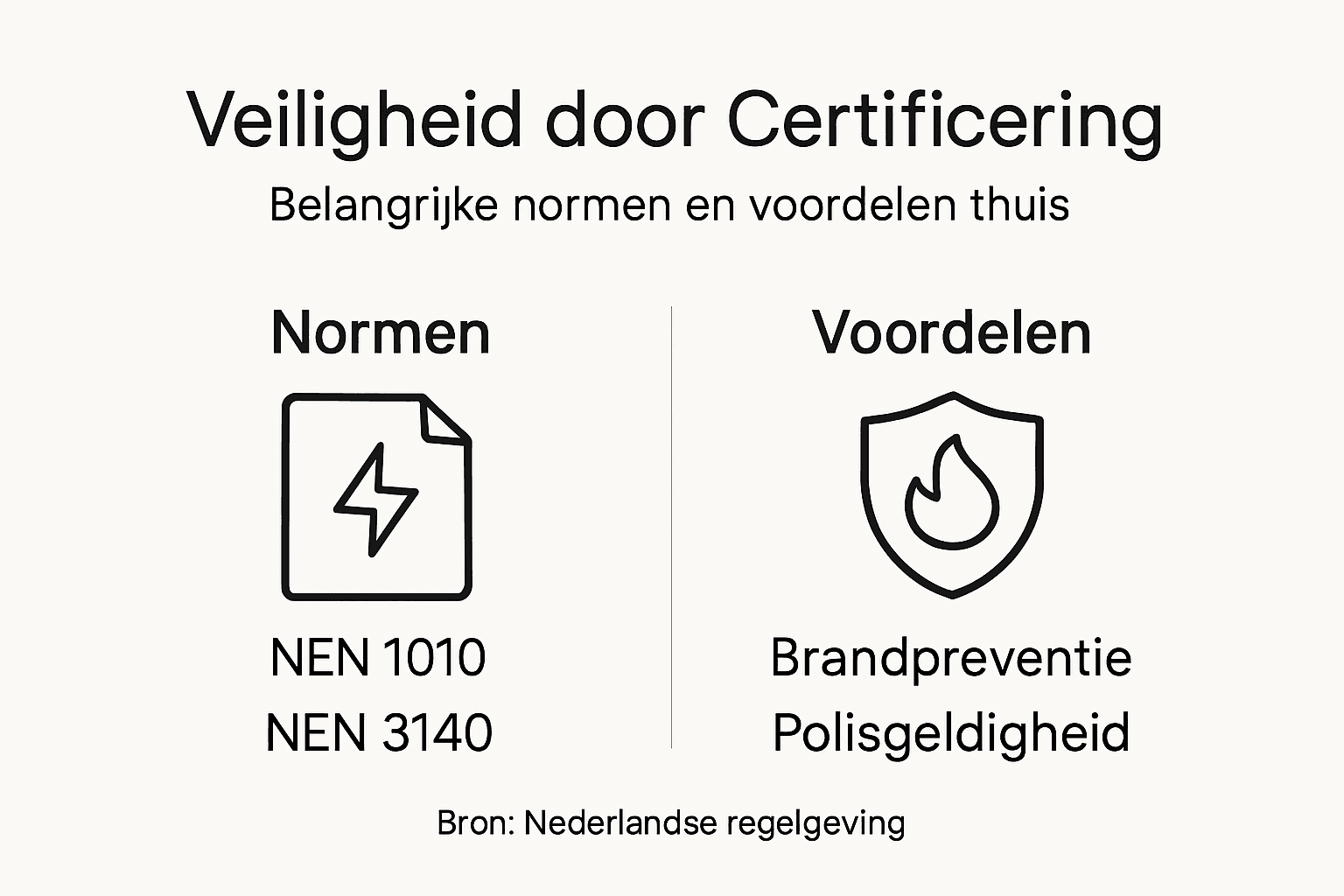 Veiligheid door Certificering
Belangrijke normen en voordelen thuis

Normen

NEN 1010
NEN 3140

Voordelen

Brandpreventie
Polisgeldigheid

Bron: Nederlandse regelgeving