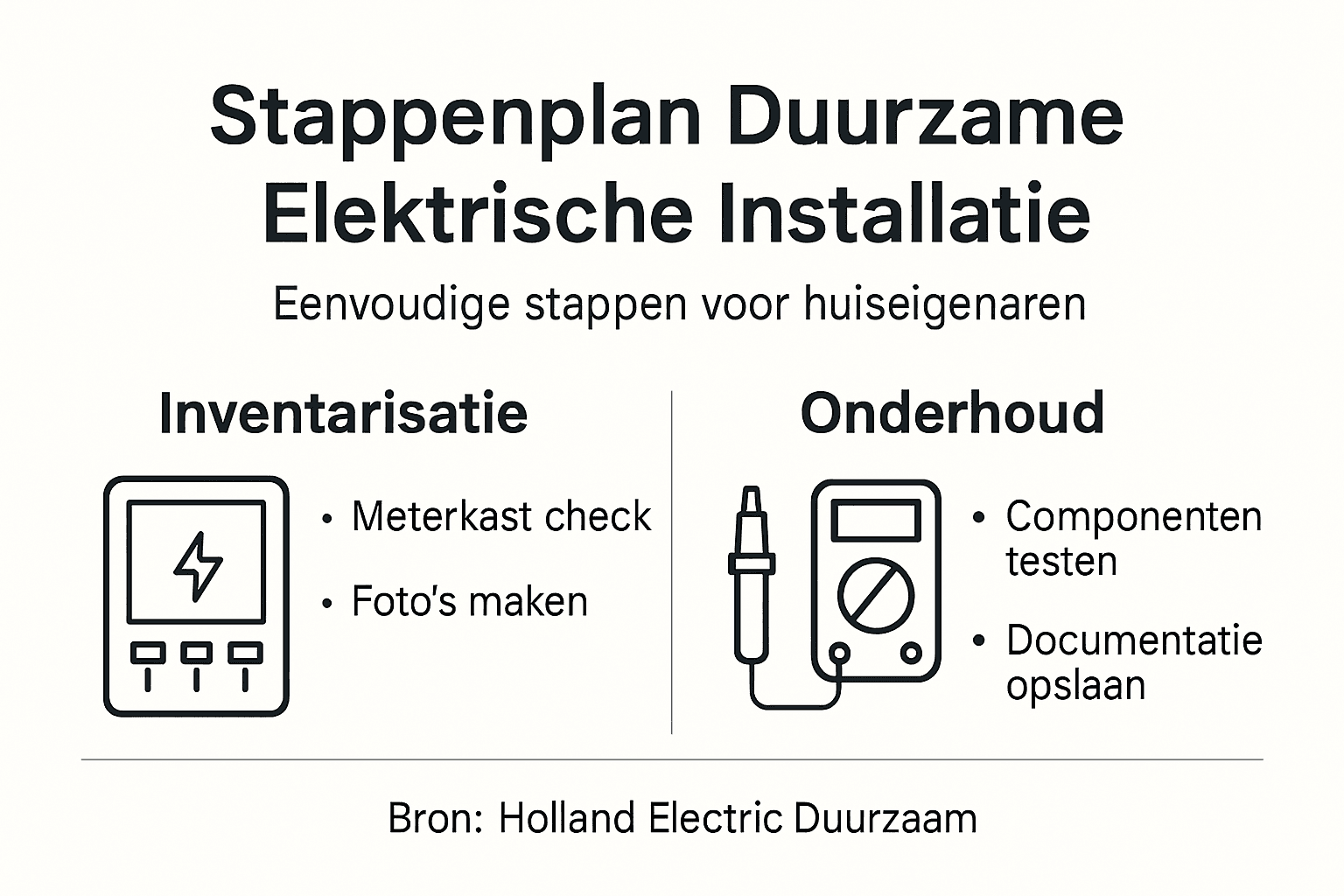 Stappenplan Duurzame Elektrische Installatie

Eenvoudige stappen voor huiseigenaren

Inventarisatie

• Meterkast check
• Foto's maken

Onderhoud

• Componenten testen
• Documentatie opslaan

Bron: Holland Electric Duurzaam