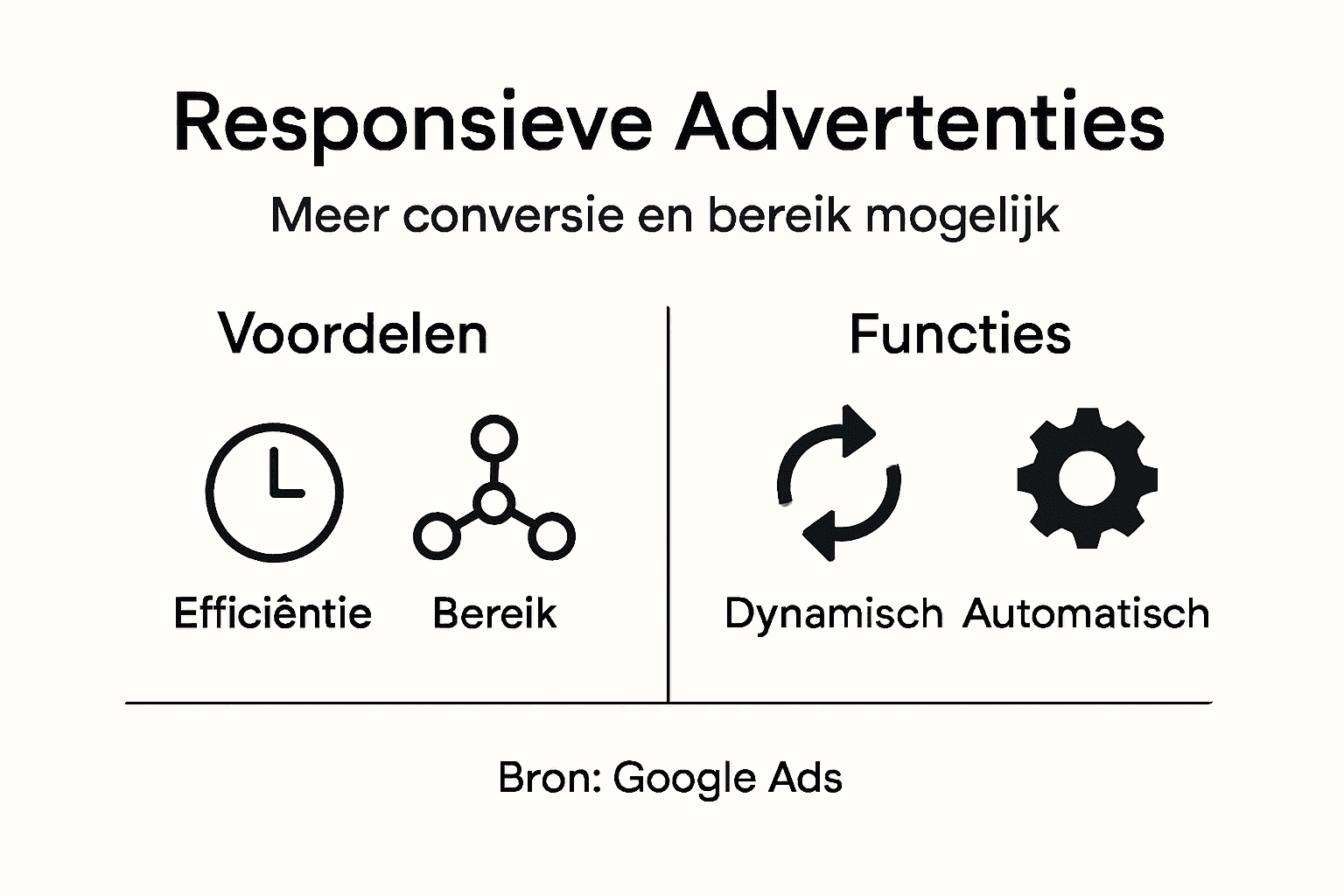 Responsieve Advertenties

Meer conversie en bereik mogelijk

Voordelen

Efficiêntie

Bereik

Functies

Dynamisch

Automatisch

Bron: Google Ads