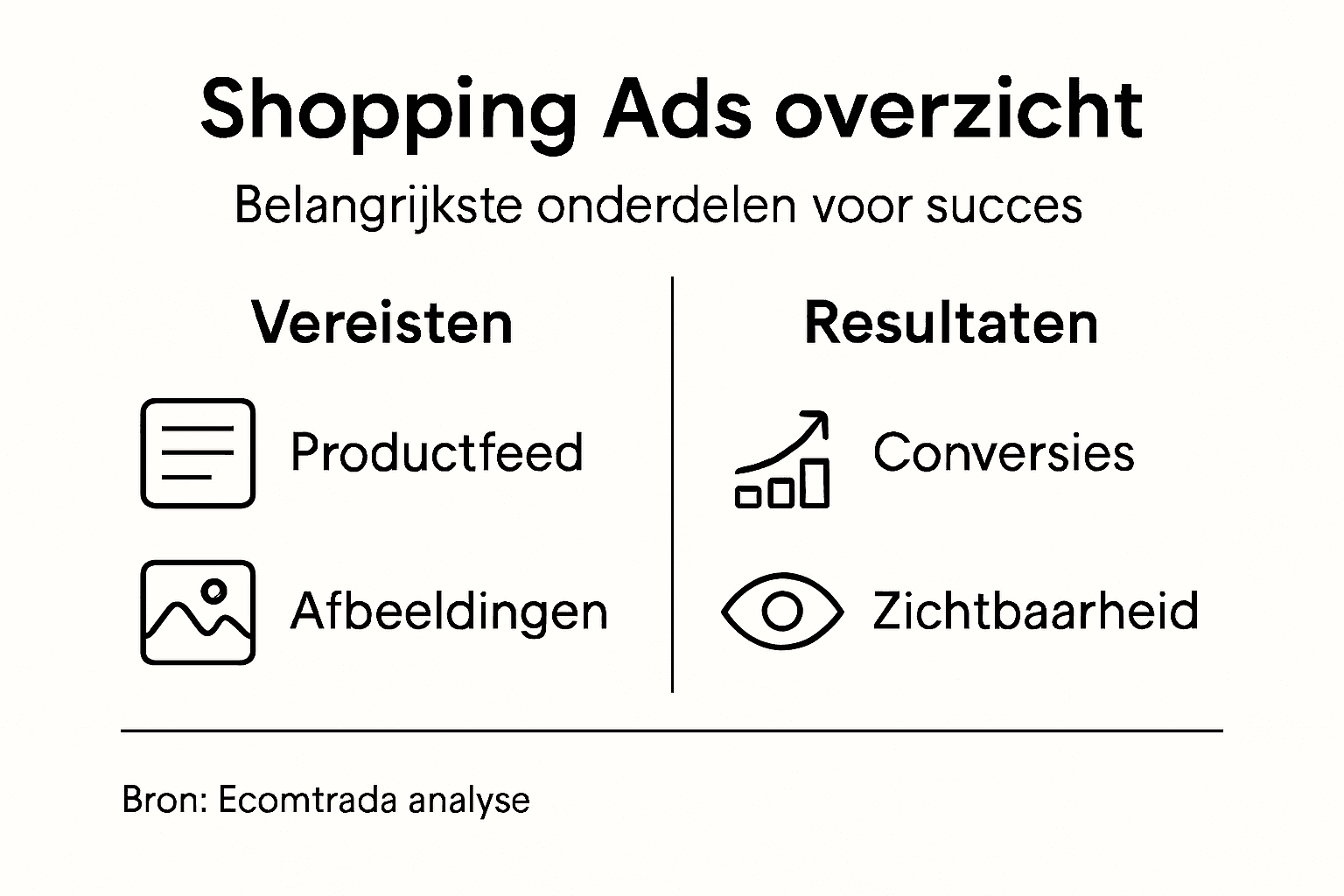 Shopping Ads overzicht

Belangrijkste onderdelen voor succes

Vereisten

Productfeed

Afbeeldingen

Resultaten

Conversies

Zichtbaarheid

Bron: Ecomtrada analyse