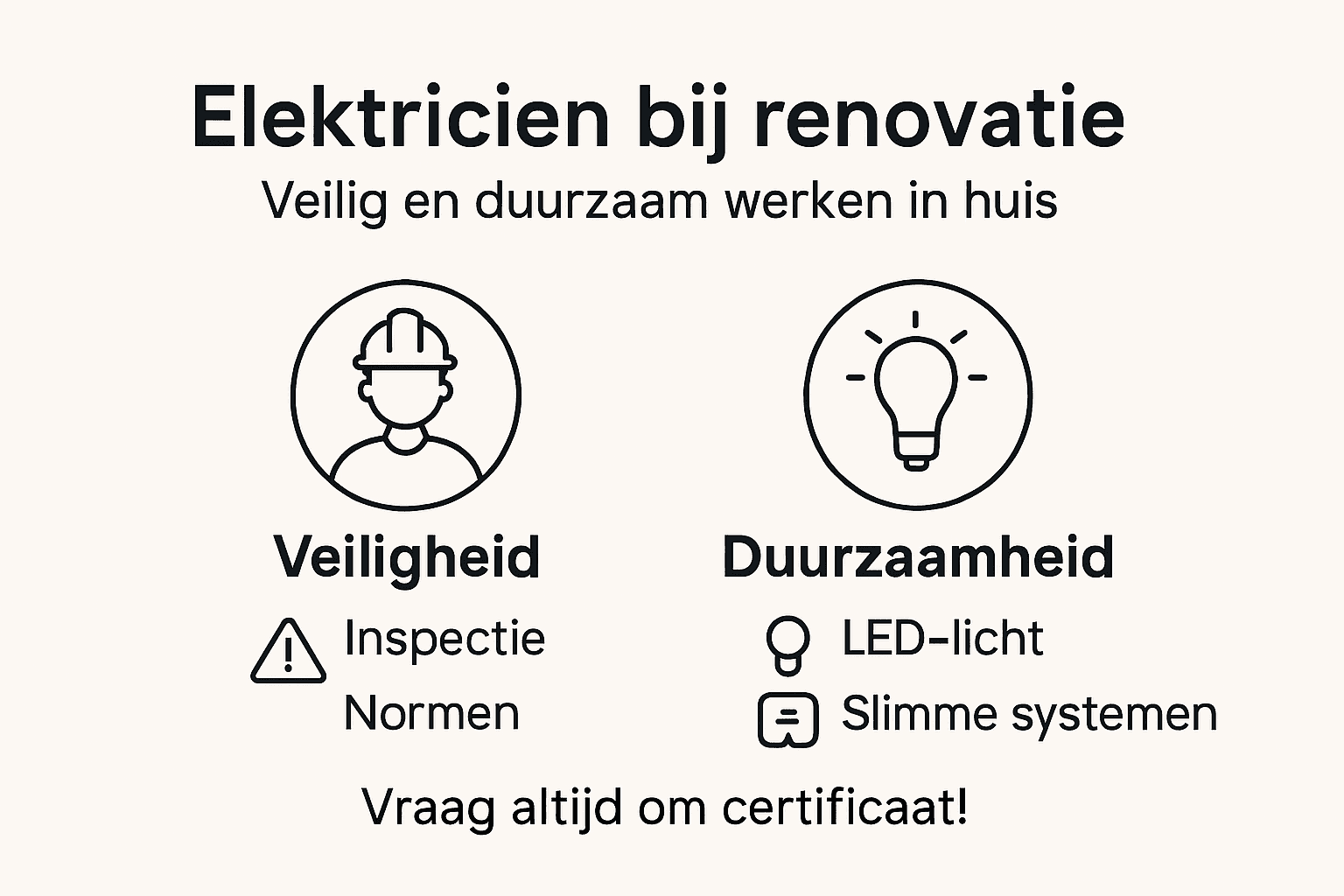 Elektricien bij renovatie
Veilig en duurzaam werken in huis

Veiligheid
Inspectie
Normen

Duurzaamheid
LED-licht
Slimme systemen

Vraag altijd om certificaat!