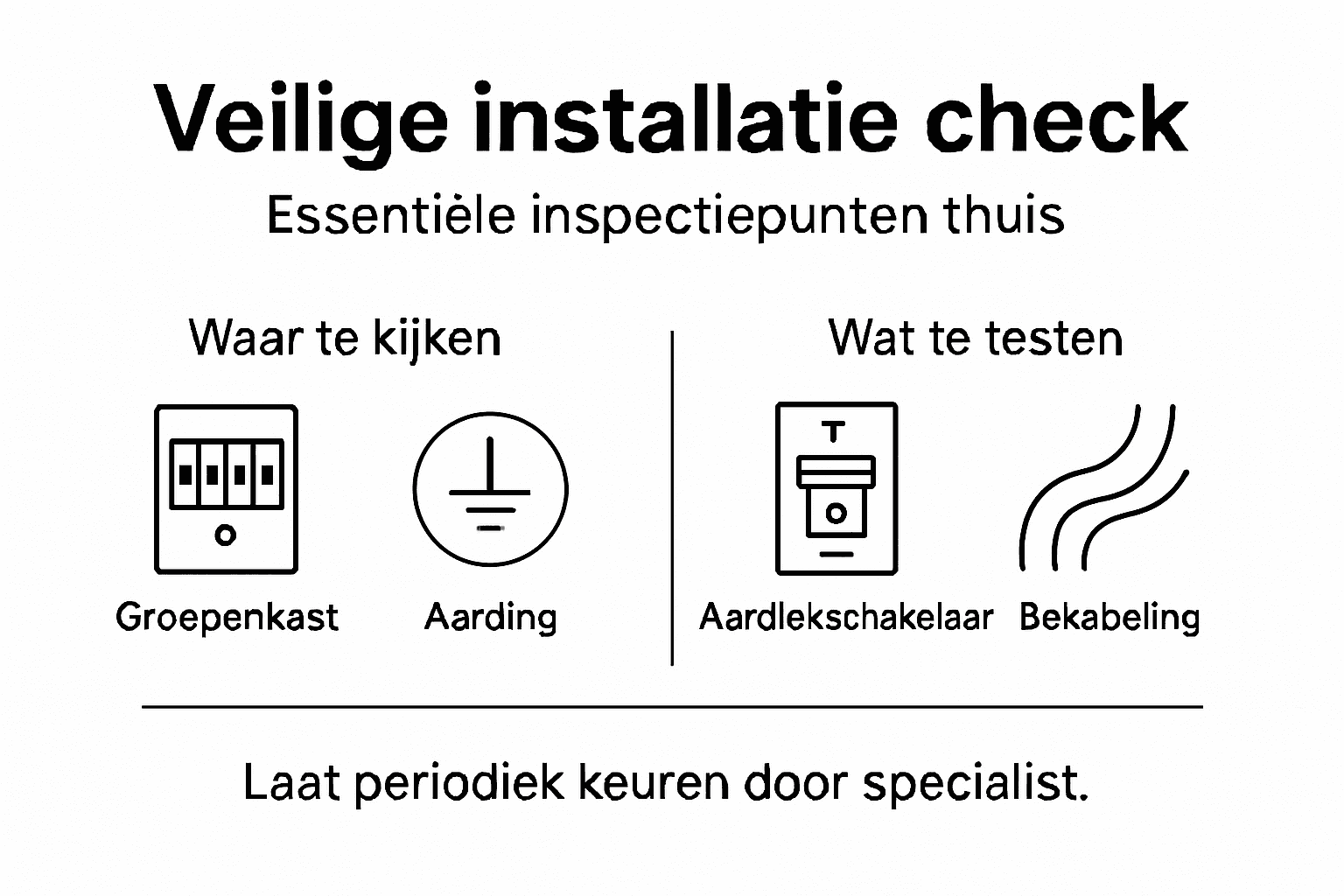 Veilige installatie check

Essentiėle inspectiepunten thuis

Waar te kijken

Groepenkast

Aarding

Wat te testen

T

Aardlekschakelaar

Bekabeling

Laat periodiek keuren door specialist.