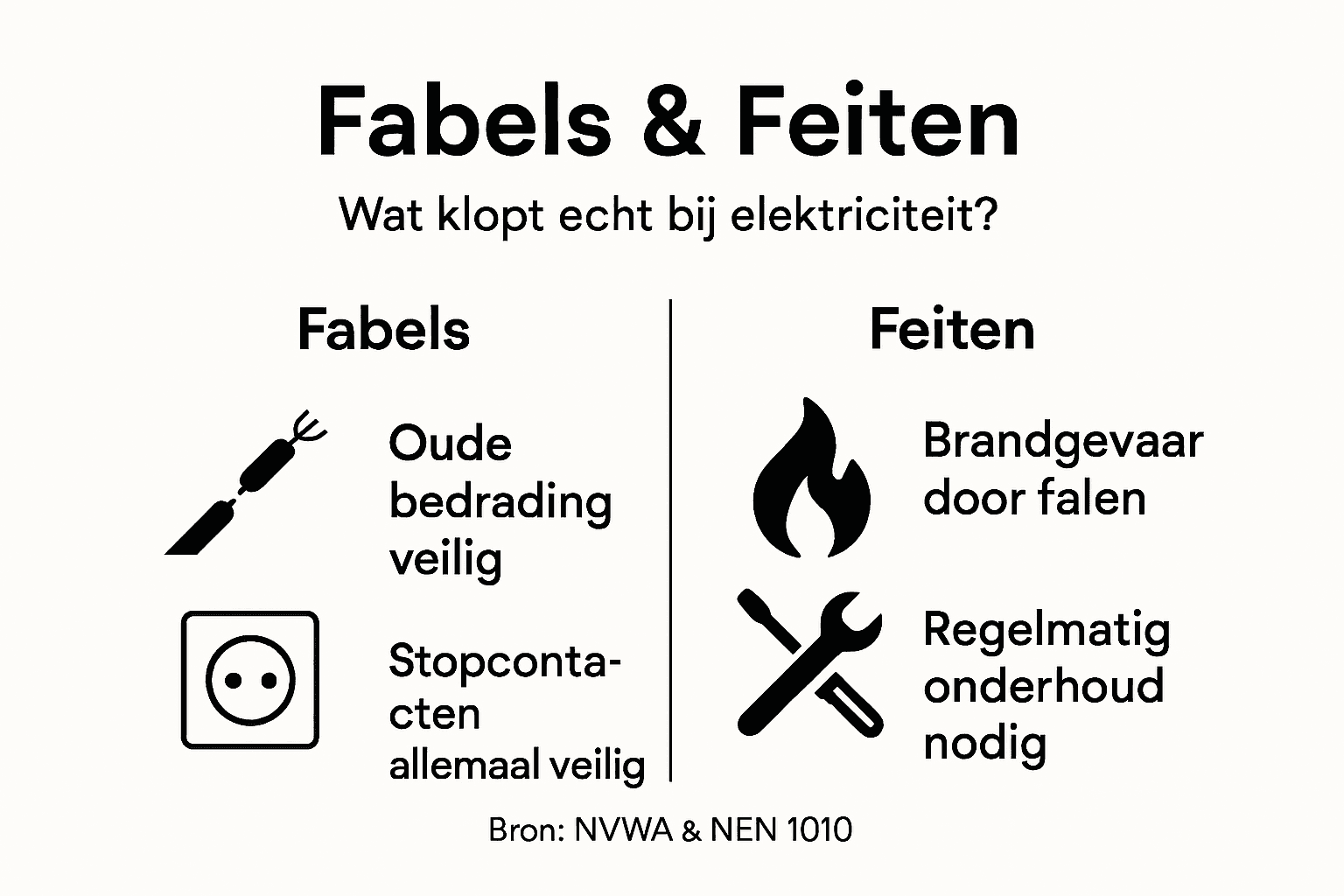 Fabels & Feiten

Wat klopt echt bij elektriciteit?

Fabels

Oude bedrading veilig

Stopcontacten allemaal veilig

Feiten

Brandgevaar door falen

Regelmatig onderhoud nodig

Bron: NVWA & NEN 1010