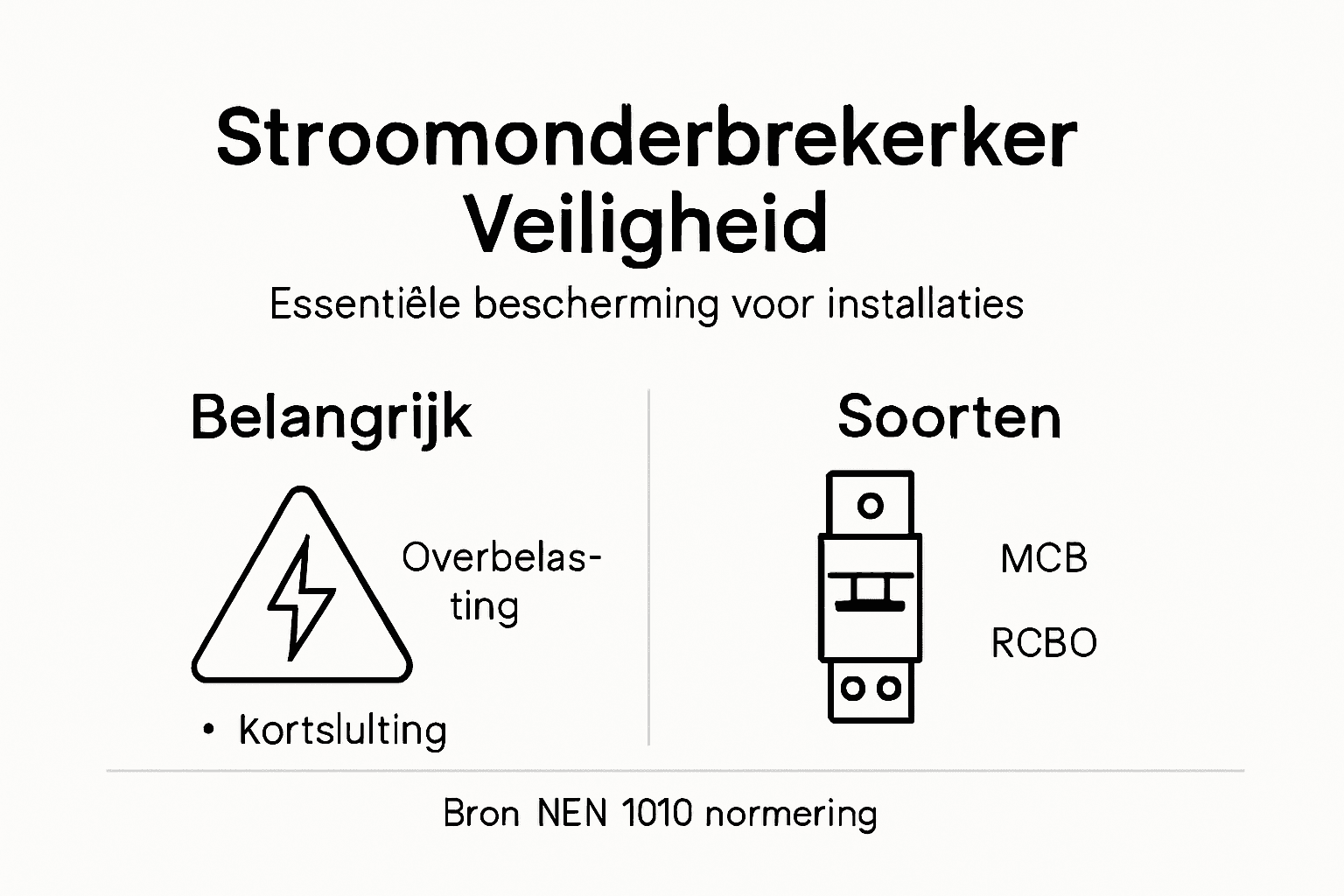 Stroomonderbrekerker Veiligheid

Essentiêle bescherming voor installaties

Belangrijk

Overbelasting

• Kortslulting

Soorten

MCB

RCBO

Bron NEN 1010 normering