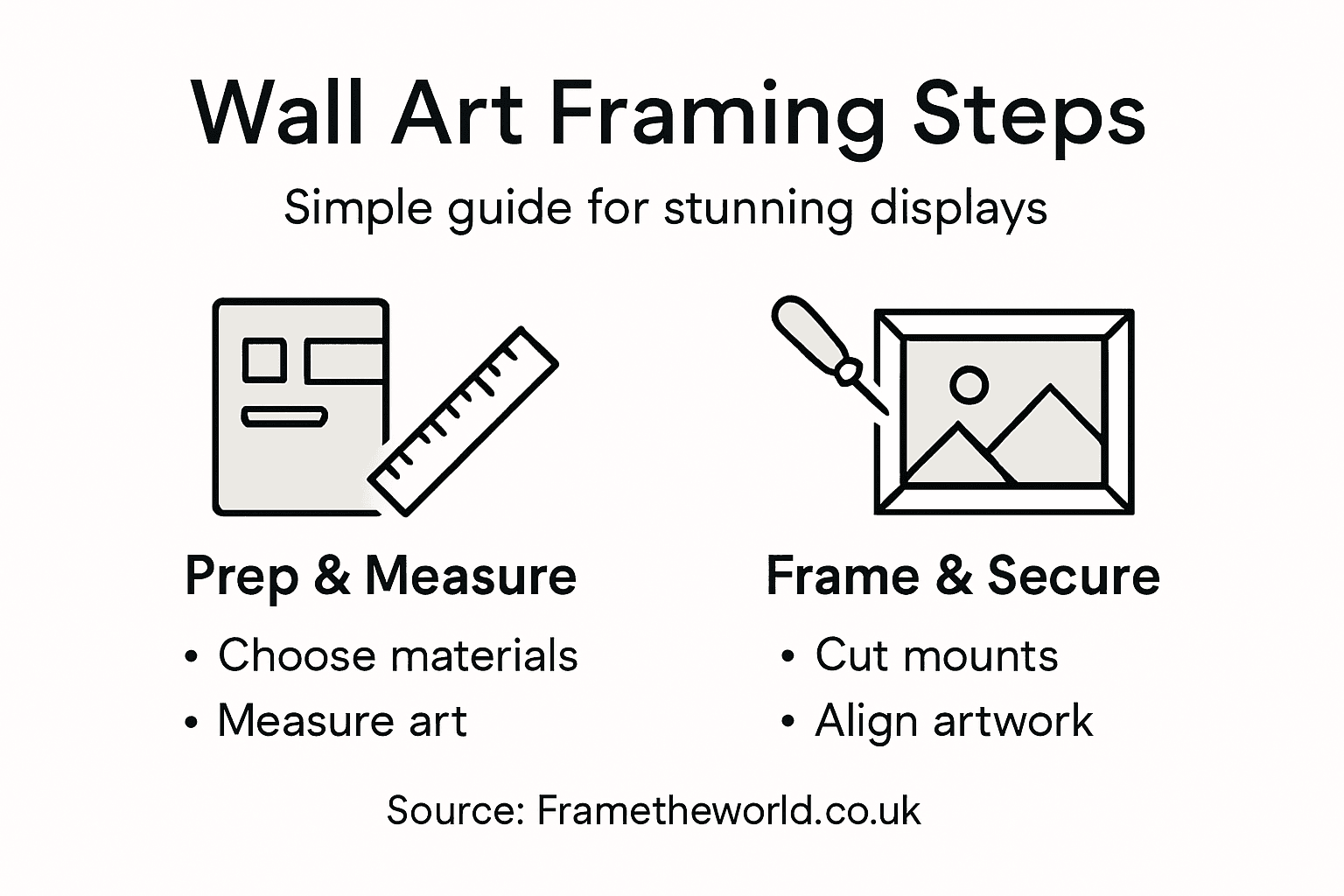 Wall Art Framing Steps

Simple guide for stunning displays

Prep & Measure

• Choose materials
• Measure art

Frame & Secure

• Cut mounts
• Align artwork

Source: Frametheworld.co.uk