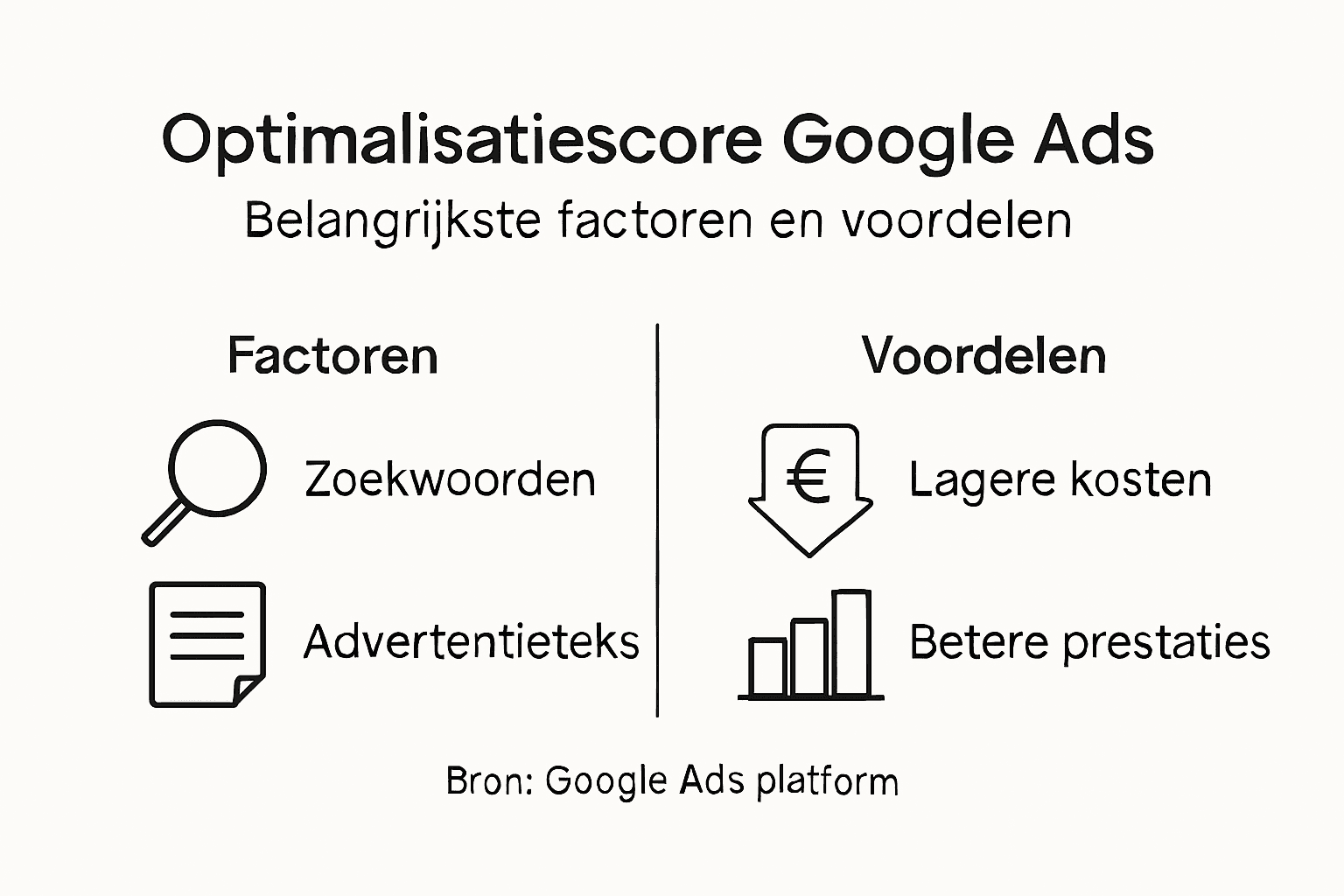 Optimalisatiescore Google Ads
Belangrijkste factoren en voordelen

Factoren

Zoekwoorden

Advertentieteks

Voordelen

€

Lagere kosten

Betere prestaties

Bron: Google Ads platform