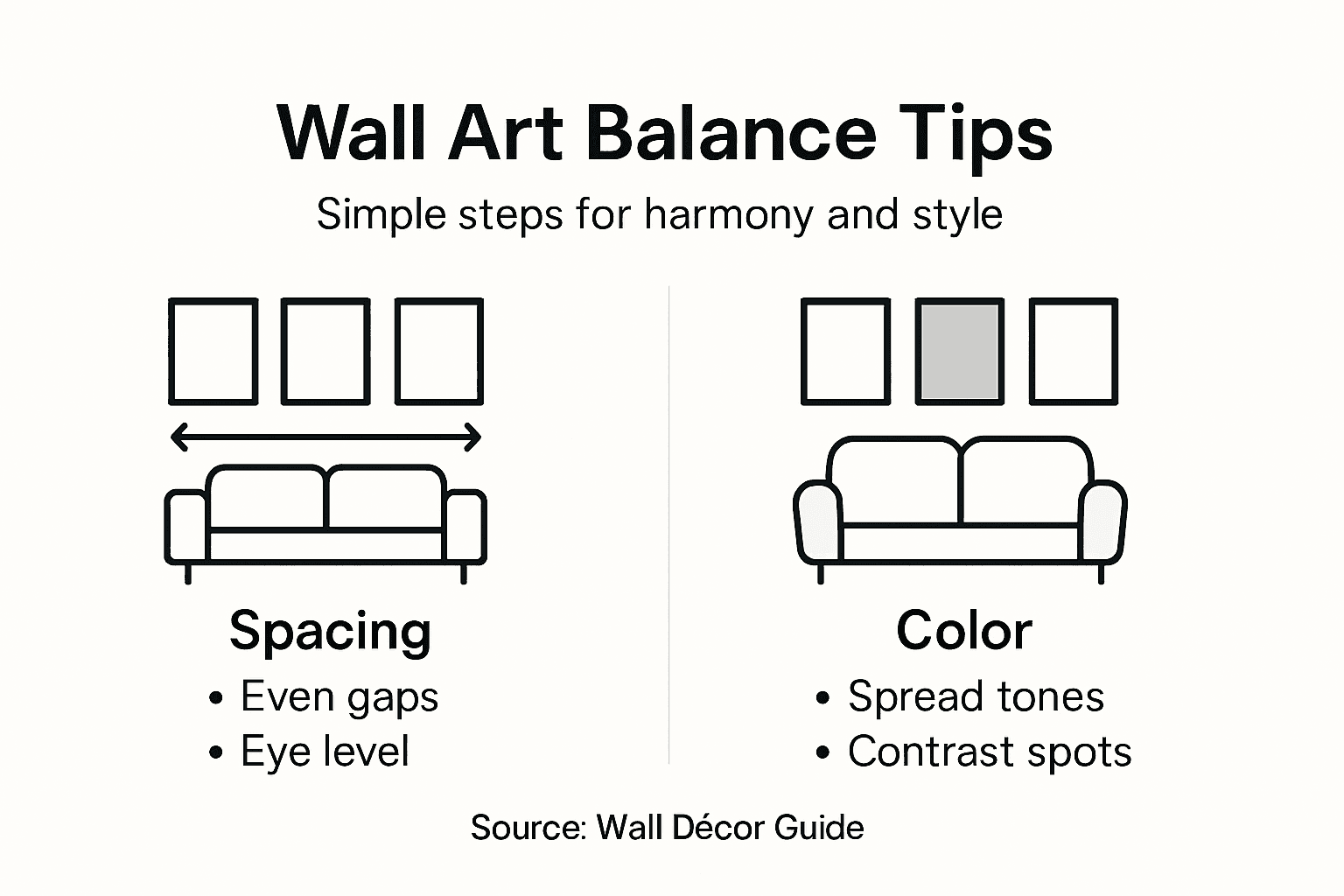 Wall Art Balance Tips

Simple steps for harmony and style

Spacing
• Even gaps
• Eye level

Color
• Spread tones
• Contrast spots

Source: Wall Décor Guide