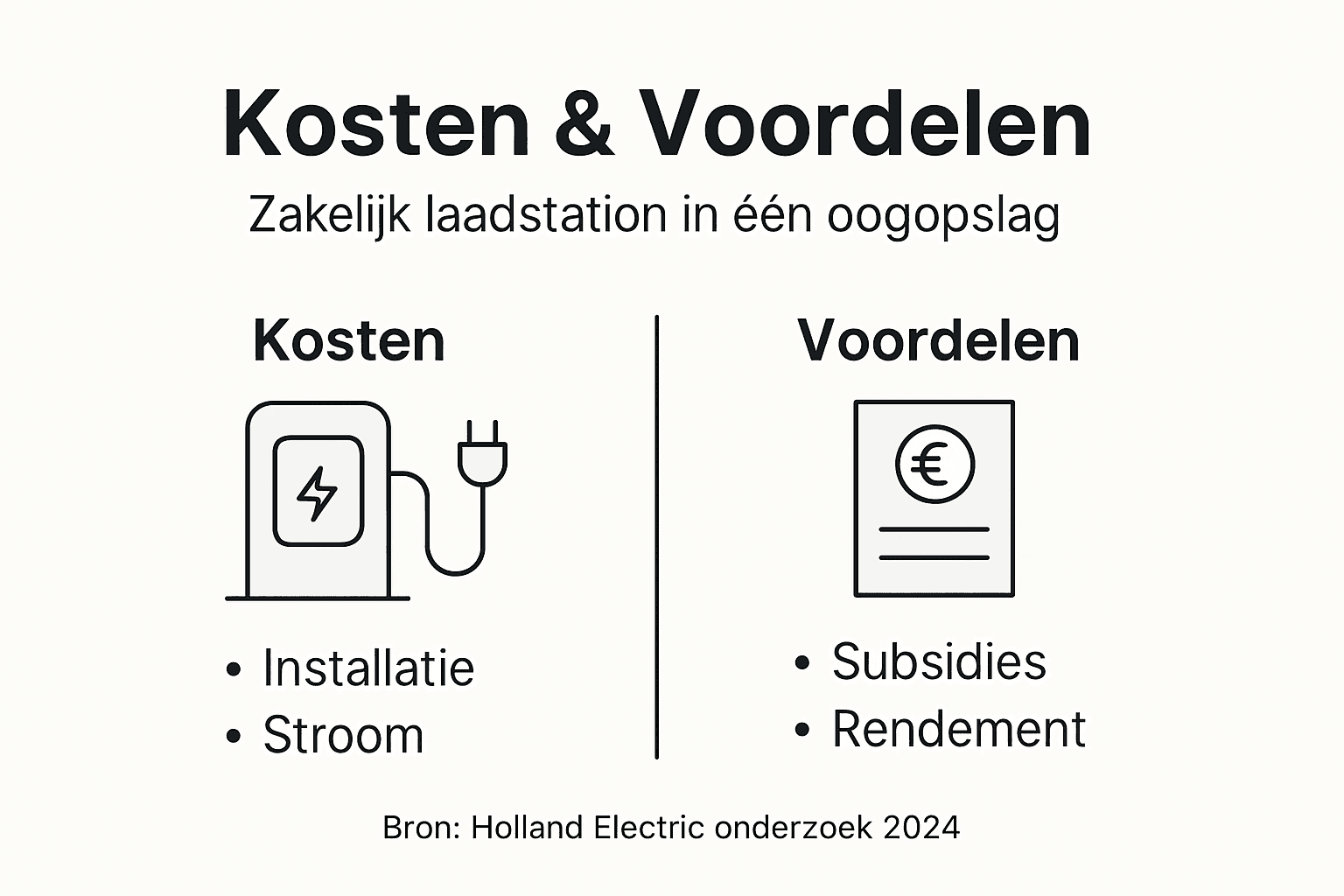 Kosten & Voordelen

Zakelijk laadstation in één oogopslag

Kosten

• Installatie
• Stroom

Voordelen

€

• Subsidies
• Rendement

Bron: Holland Electric onderzoek 2024