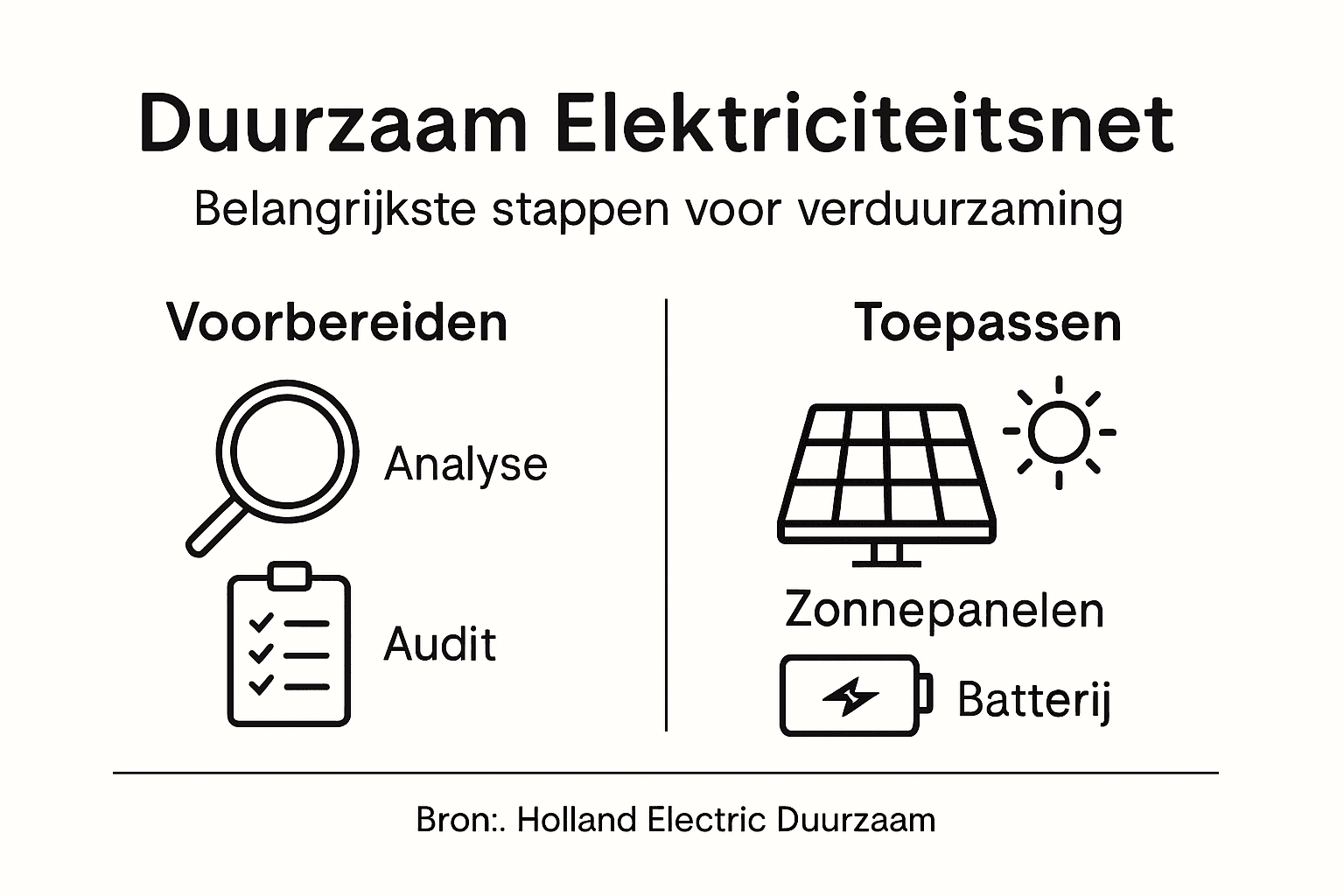 Duurzaam Elektriciteitsnet

Belangrijkste stappen voor verduurzaming

Voorbereiden

Analyse

Audit

Toepassen

Zonnepanelen

Batterij

Bron:. Holland Electric Duurzaam