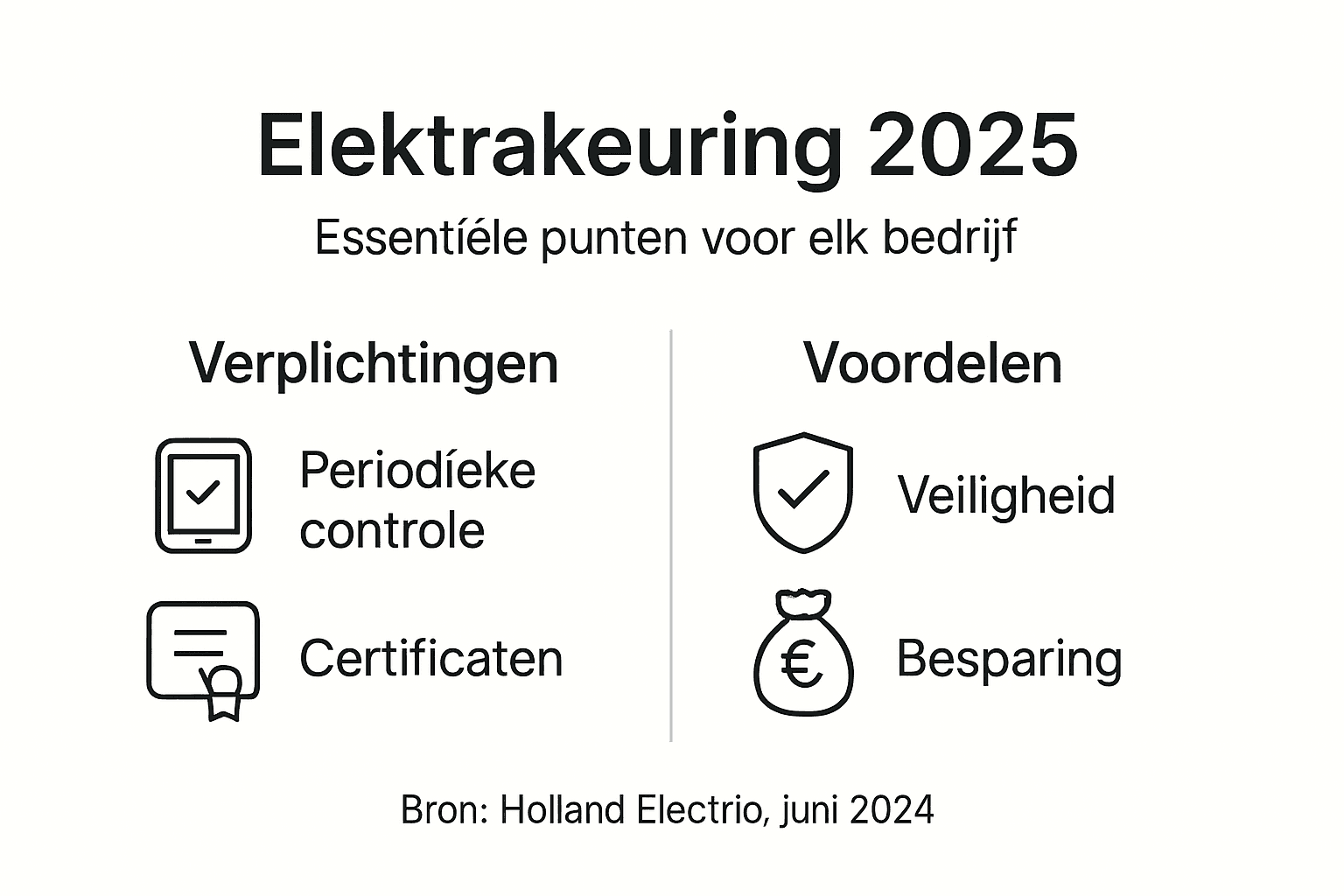 Elektrakeuring 2025

Essentíéle punten voor elk bedrijf

Verplichtingen

Periodíeke controle

Certificaten

Voordelen

Veiligheid

€

Besparing

Bron: Holland Electrio, juni 2024