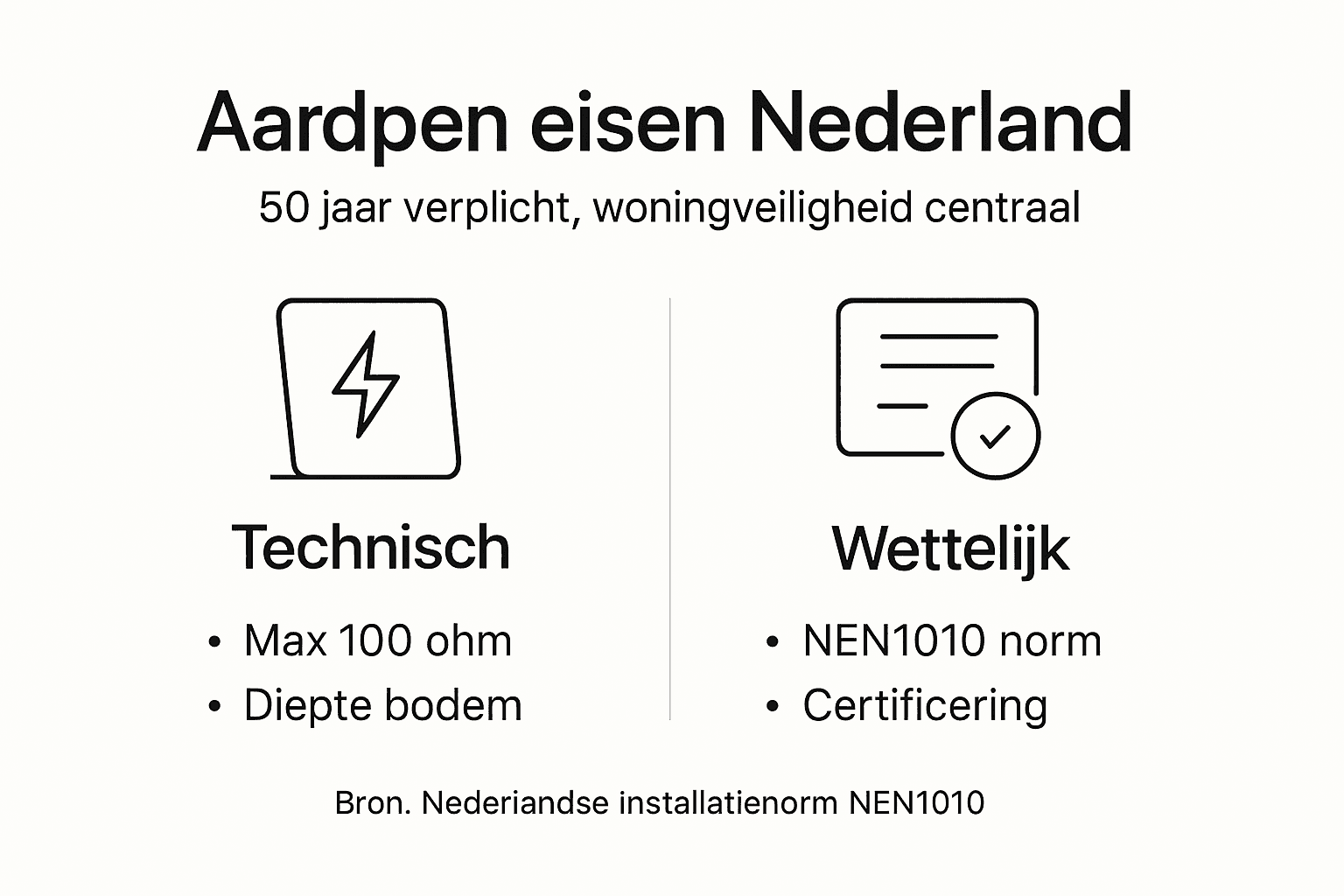 Aardpen eisen Nederland

50 jaar verplicht, woningveiligheid centraal

Technisch

• Max 100 ohm
• Diepte bodem

Wettelijk

• NEN1010 norm
• Certificering

Bron. Nederiandse installatienorm NEN1010