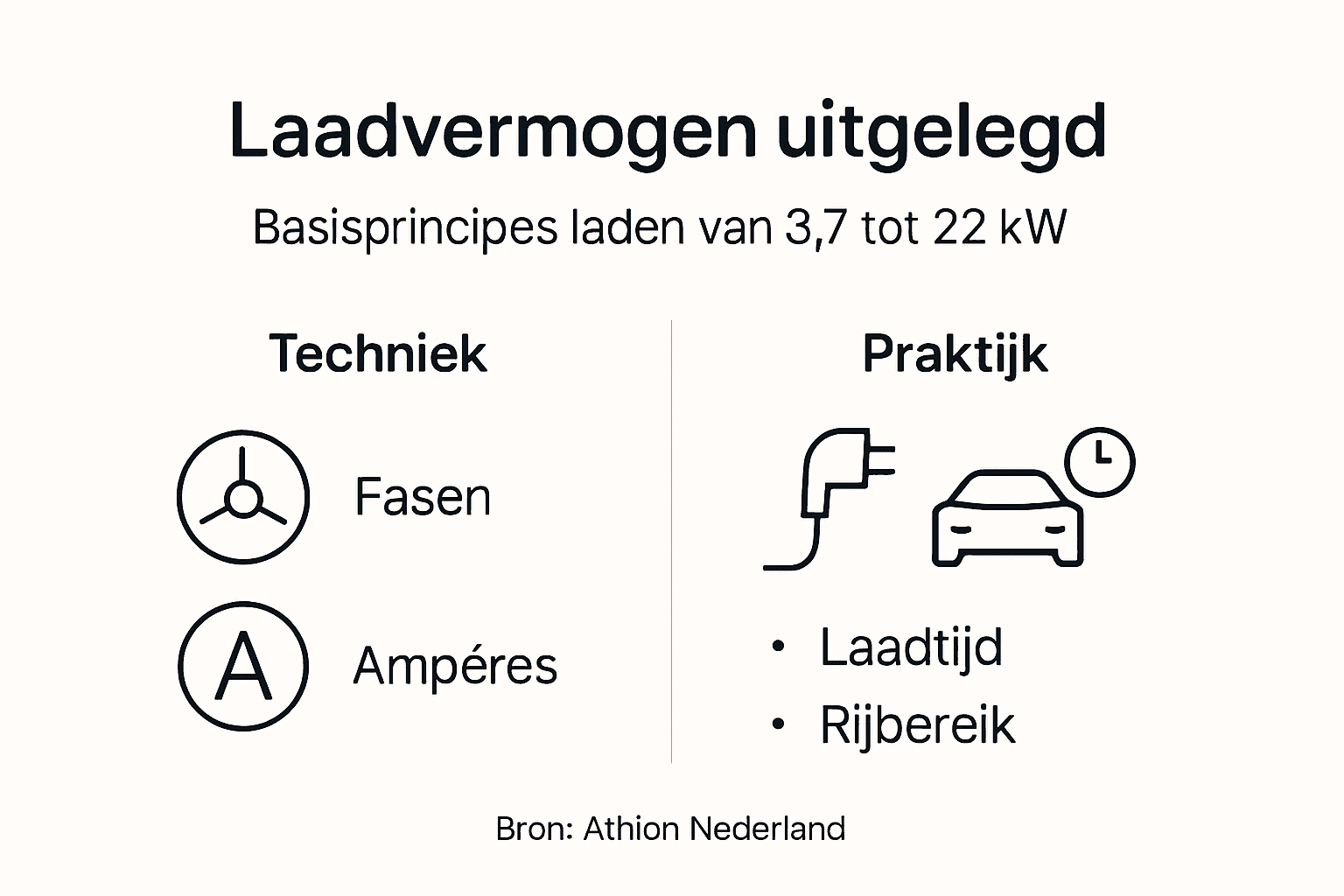 Laadvermogen uitgelegd

Basisprincipes laden van 3,7 tot 22 kW

Techniek

Fasen

A

Ampéres

Praktijk

• Laadtijd
• Rijbereik

Bron: Athion Nederland