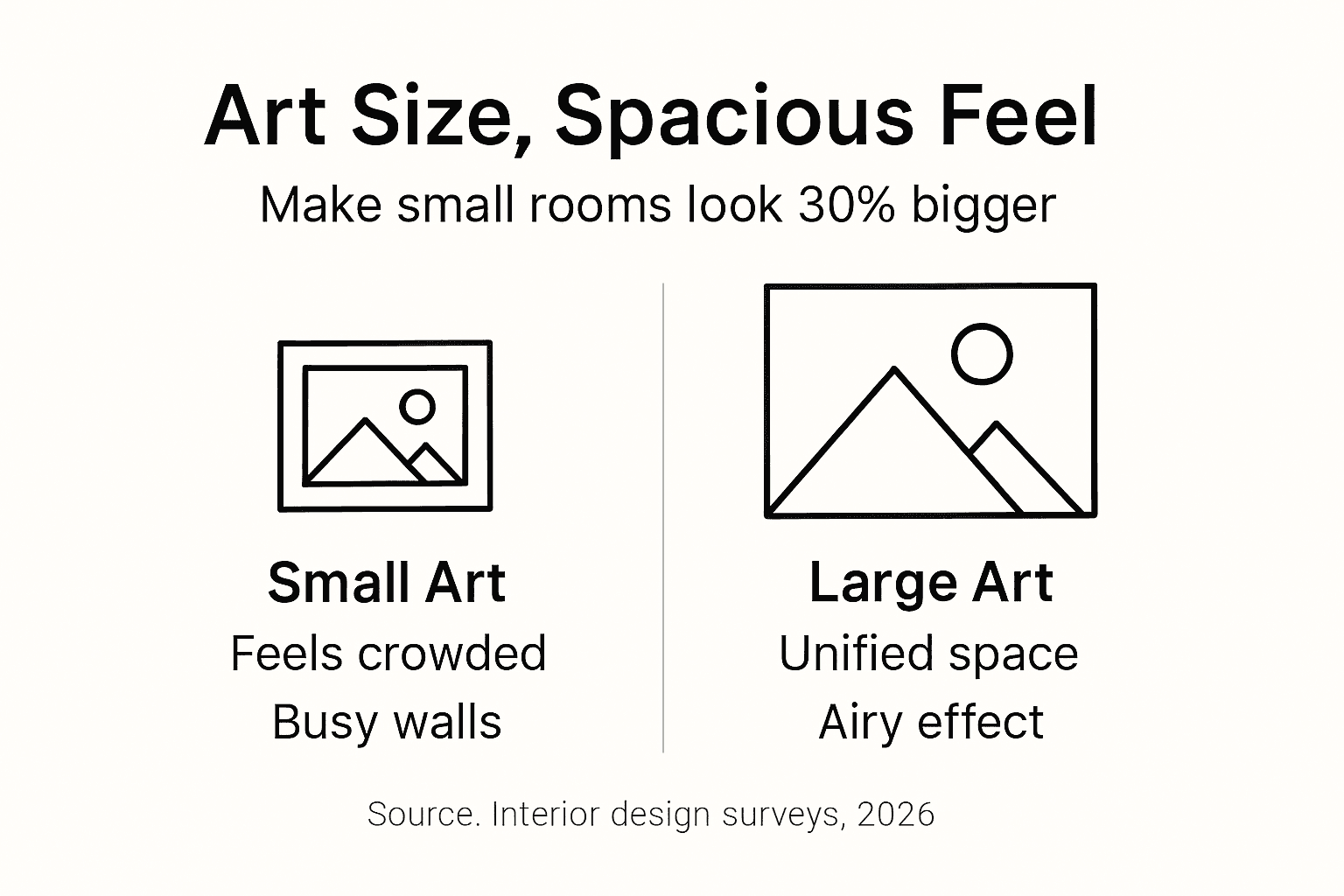 Art Size, Spacious Feel

Make small rooms look 30% bigger

Small Art
Feels crowded
Busy walls

Large Art
Unified space
Airy effect

Source. Interior design surveys, 2026