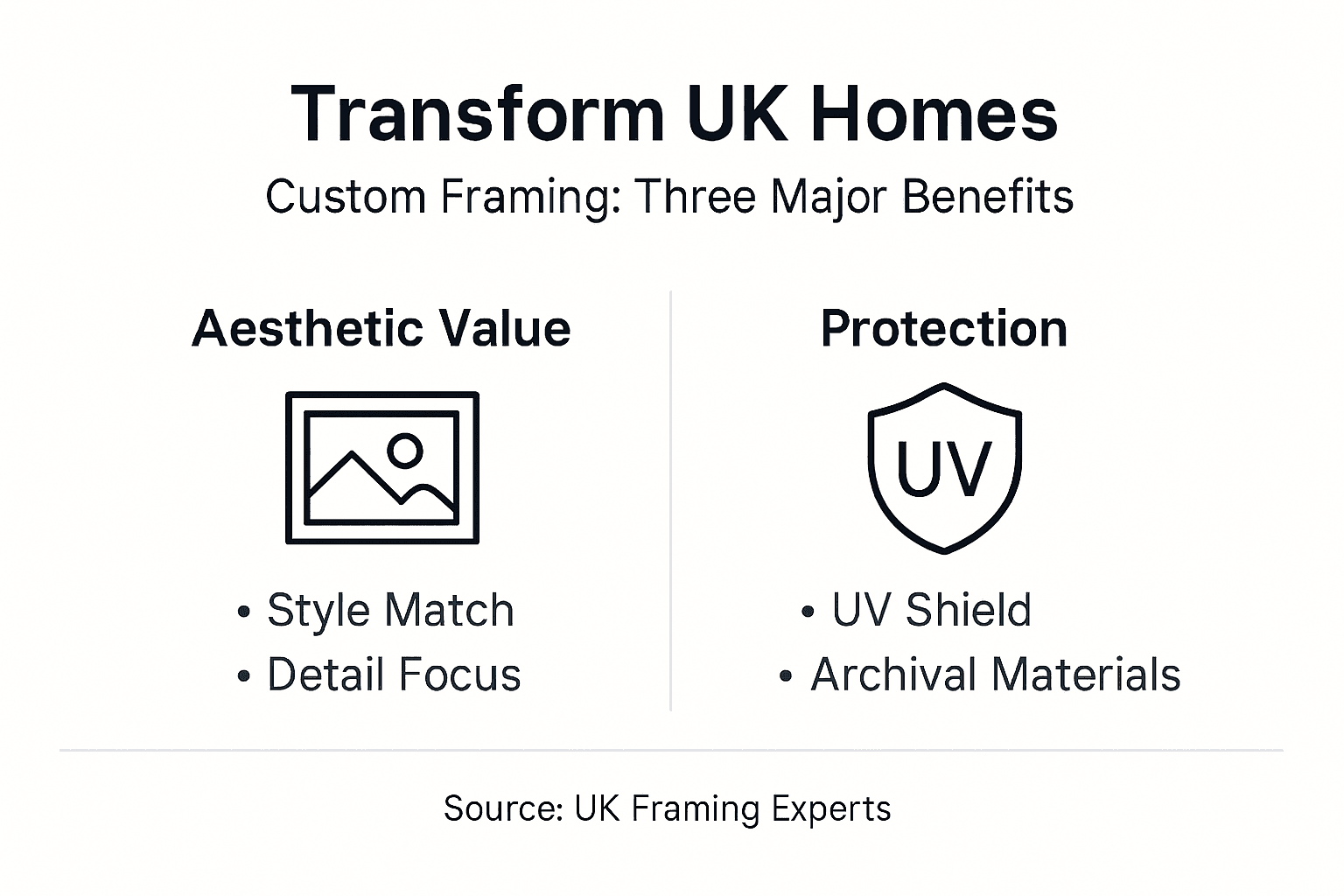 Transform UK Homes

Custom Framing: Three Major Benefits

Aesthetic Value

• Style Match
• Detail Focus

Protection

UV

• UV Shield
• Archival Materials

Source: UK Framing Experts