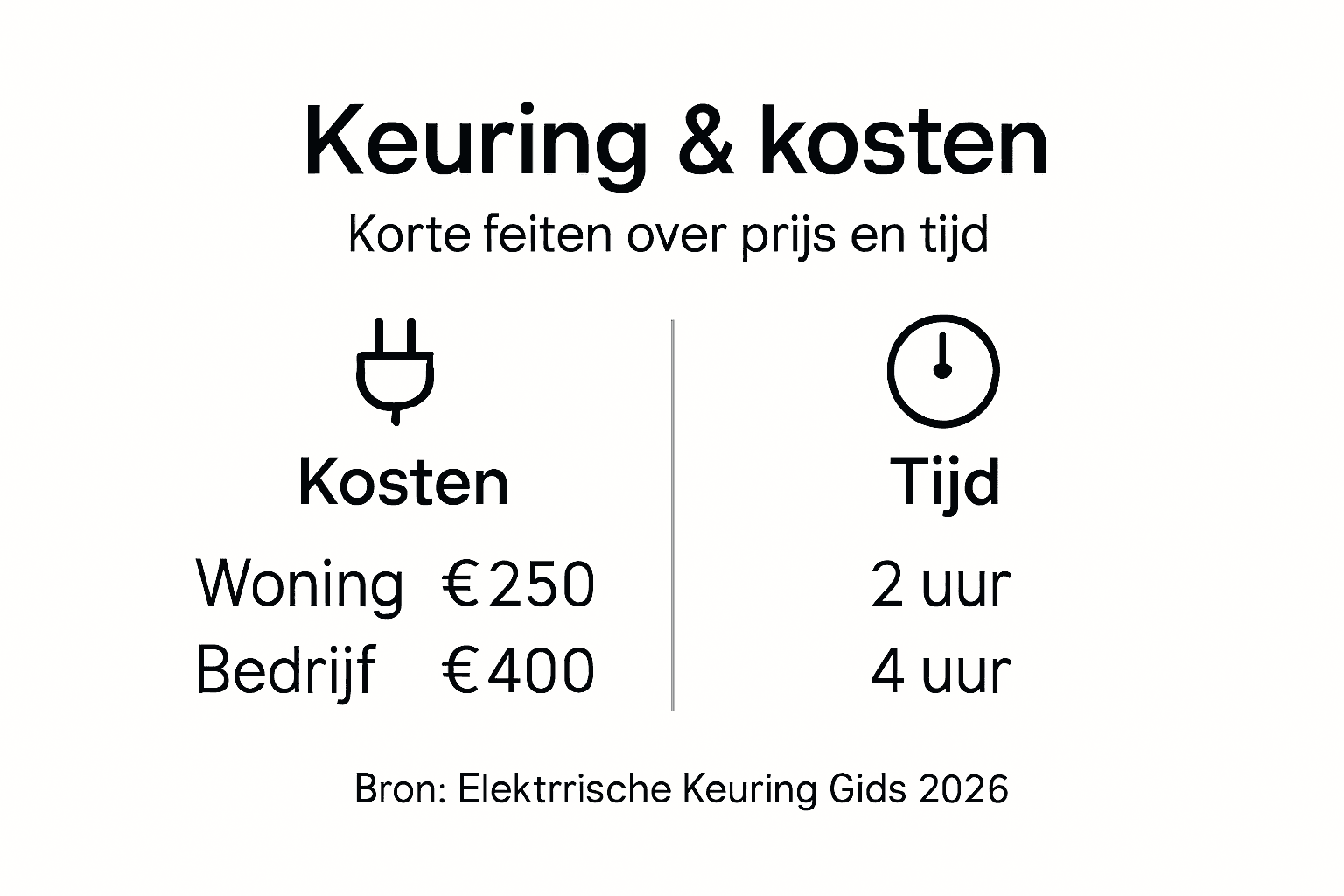 Keuring & kosten

Korte feiten over prijs en tijd

Kosten

Woning €250
Bedrijf €400

Tijd

2 uur
4 uur

Bron: Elektrrische Keuring Gids 2026