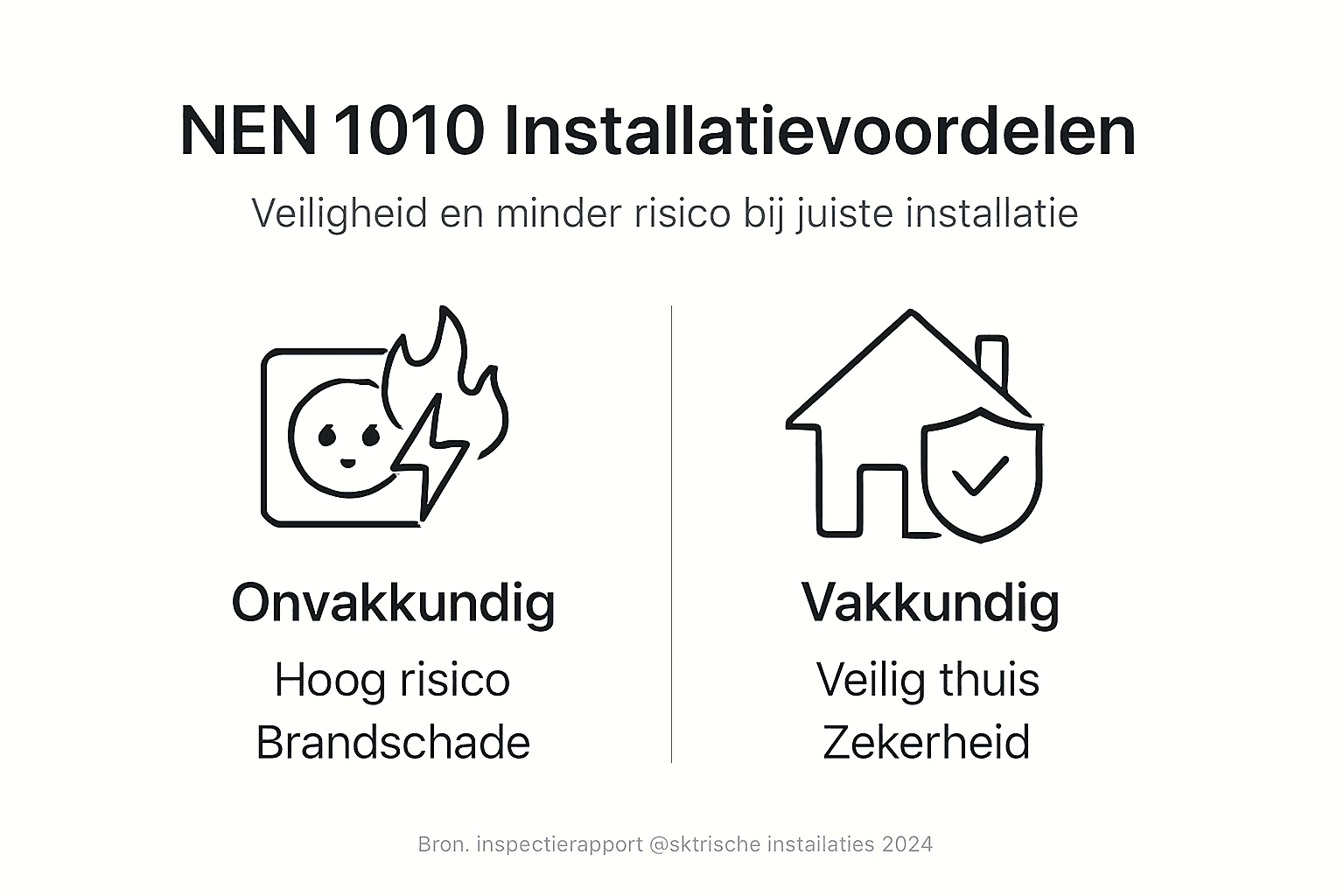 NEN 1010 Installatievoordelen

Veiligheid en minder risico bij juiste installatie

Onvakkundig

Hoog risico
Brandschade

Vakkundig

Veilig thuis
Zekerheid

Bron. inspectierapport @sktrische instailaties 2024