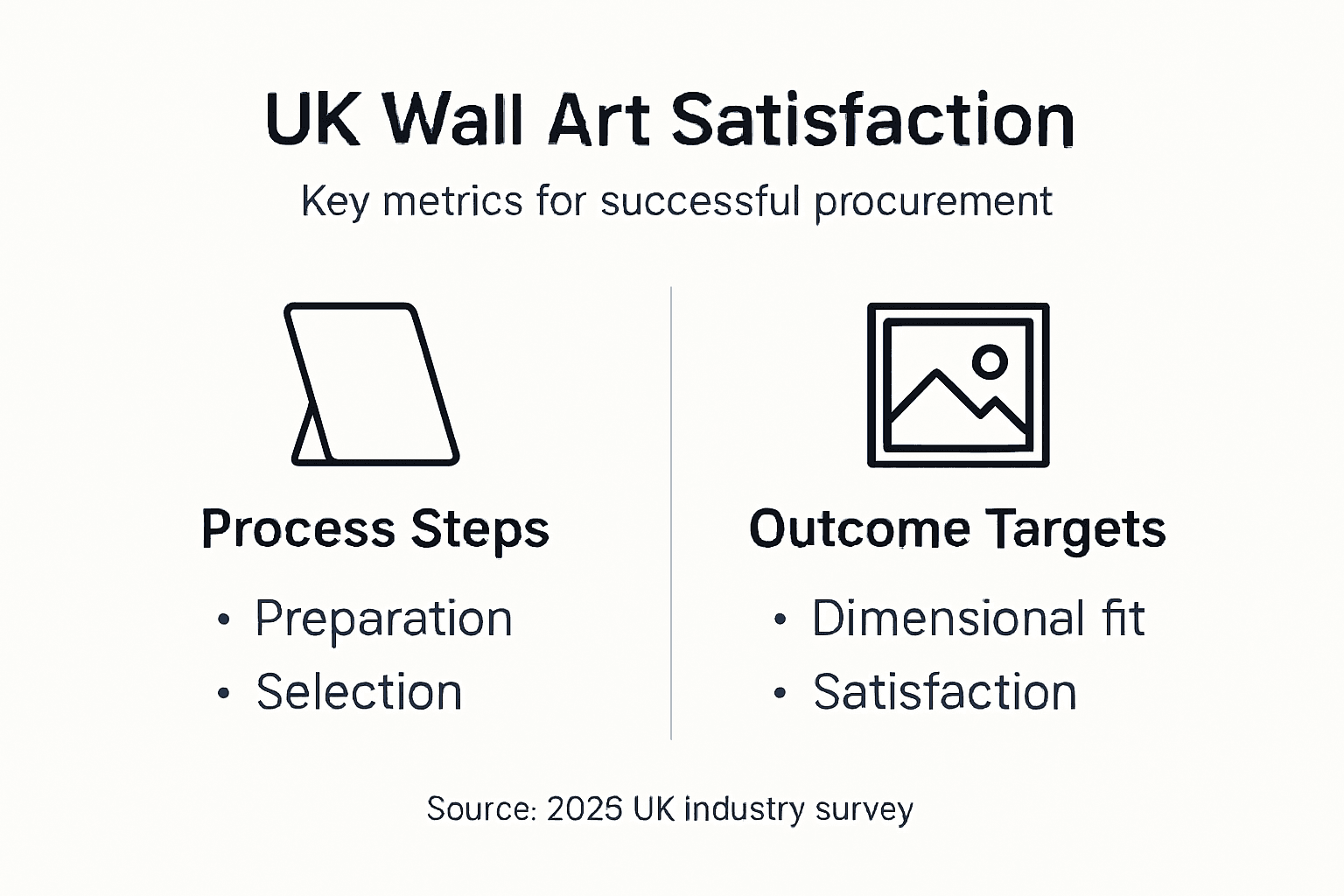 UK Wall Art Satisfaction

Key metrics for successful procurement

Process Steps

• Preparation
• Selection

Outcome Targets

• Dimensional fit
• Satisfaction

Source: 2025 UK industry survey