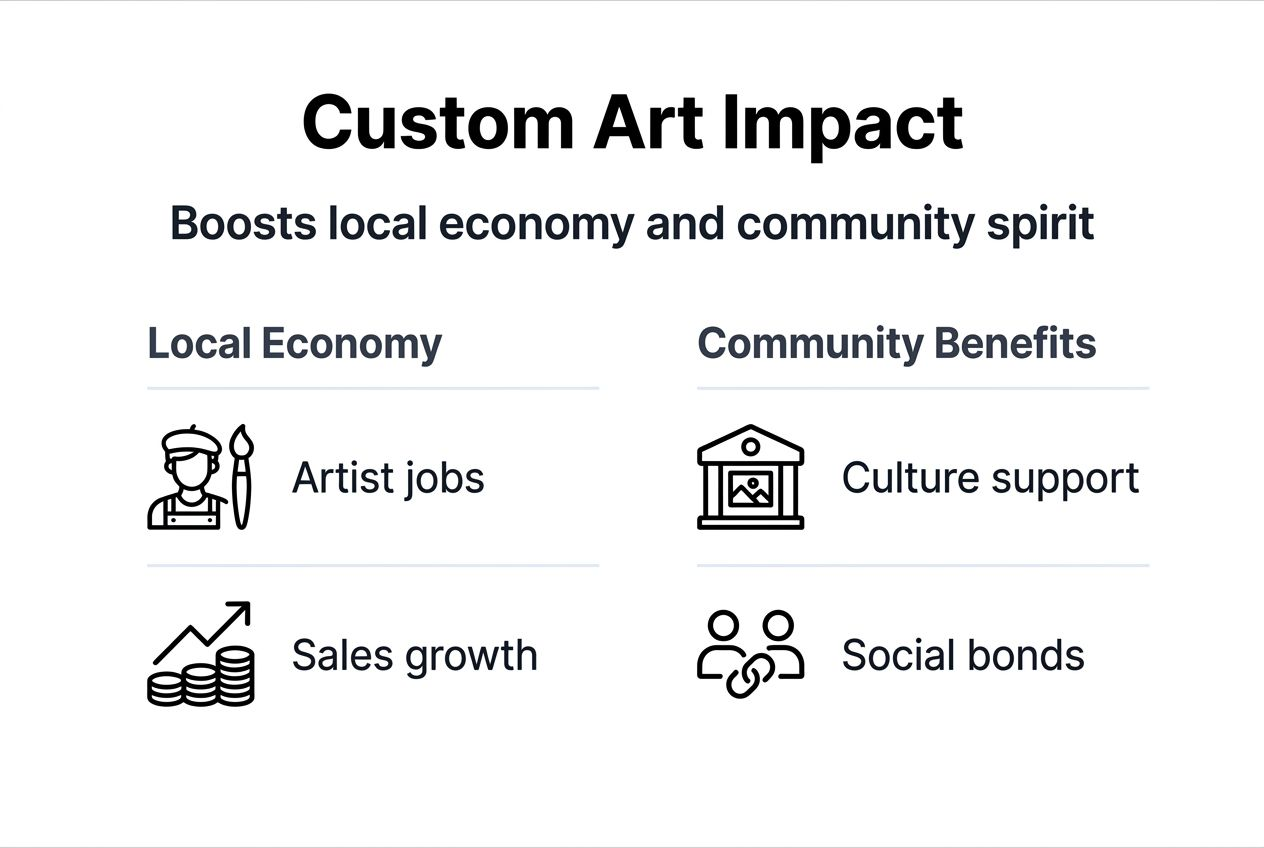 Custom Art Impact

Boosts local economy and community spirit

Local Economy

Artist jobs

Sales growth

Community Benefits

Culture support

Social bonds