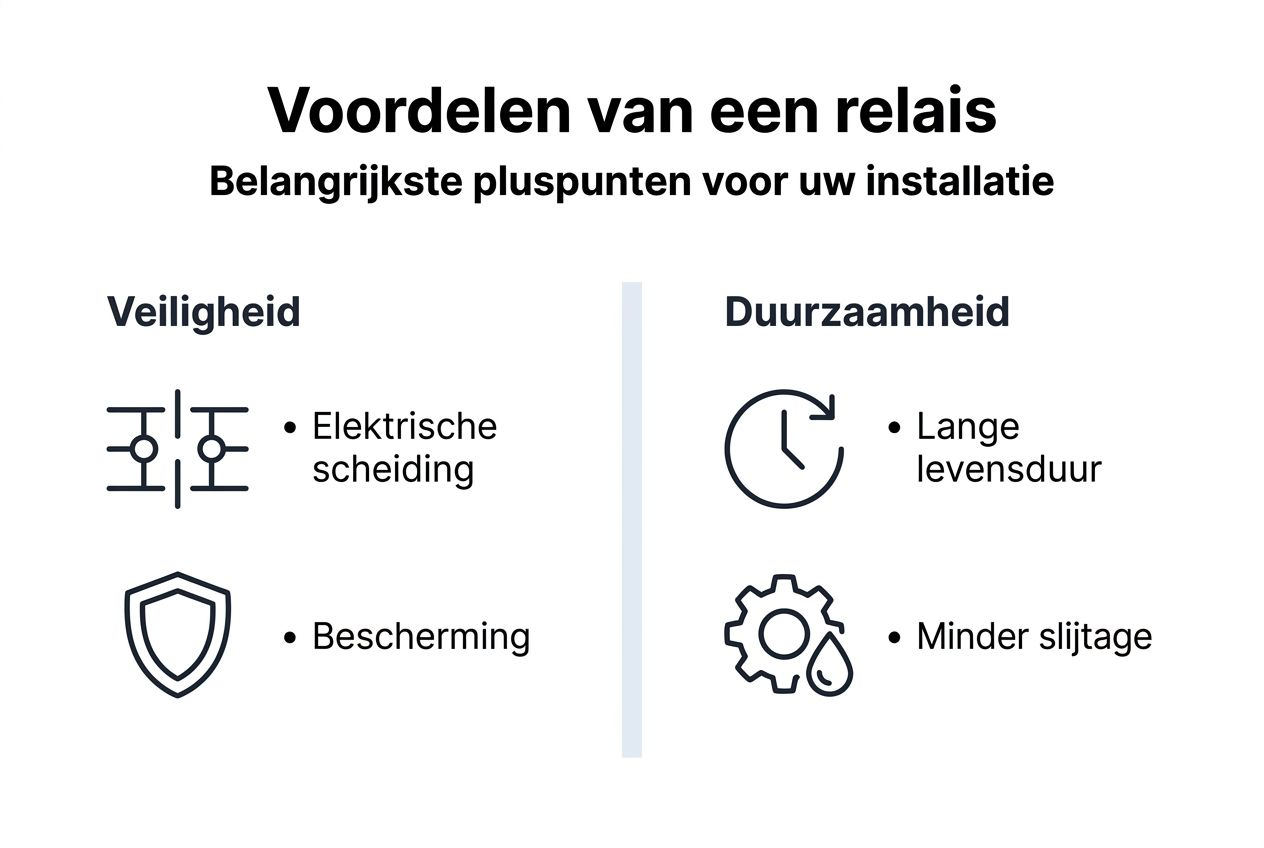 Voordelen van een relais
Belangrijkste pluspunten voor uw installatie

Veiligheid

• Elektrische scheiding

• Bescherming

Duurzaamheid

• Lange levensduur

• Minder slijtage