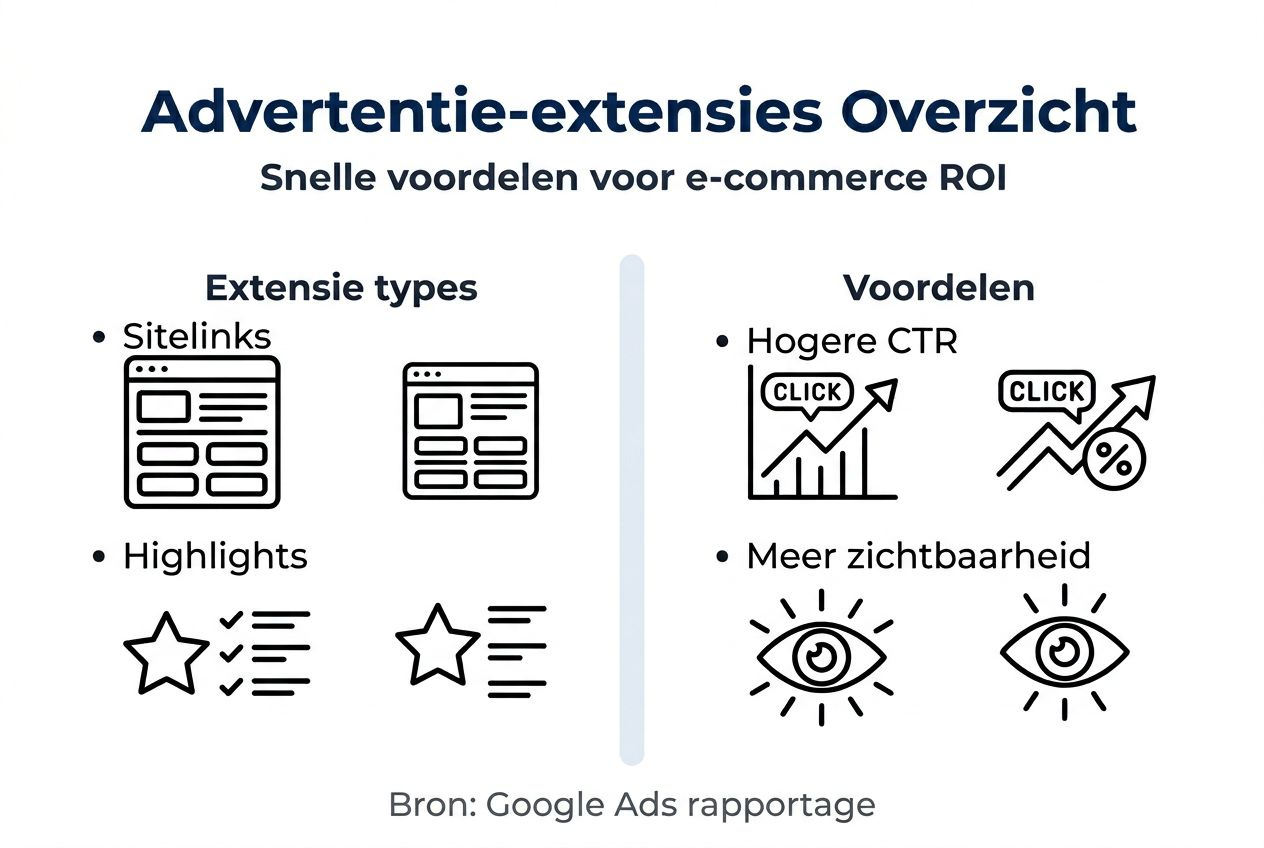 Advertentie-extensies Overzicht
Snelle voordelen voor e-commerce ROI

Extensie types

• Sitelinks

• Highlights

Voordelen

• Hogere CTR

CLICK

CLICK

%

• Meer zichtbaarheid

Bron: Google Ads rapportage