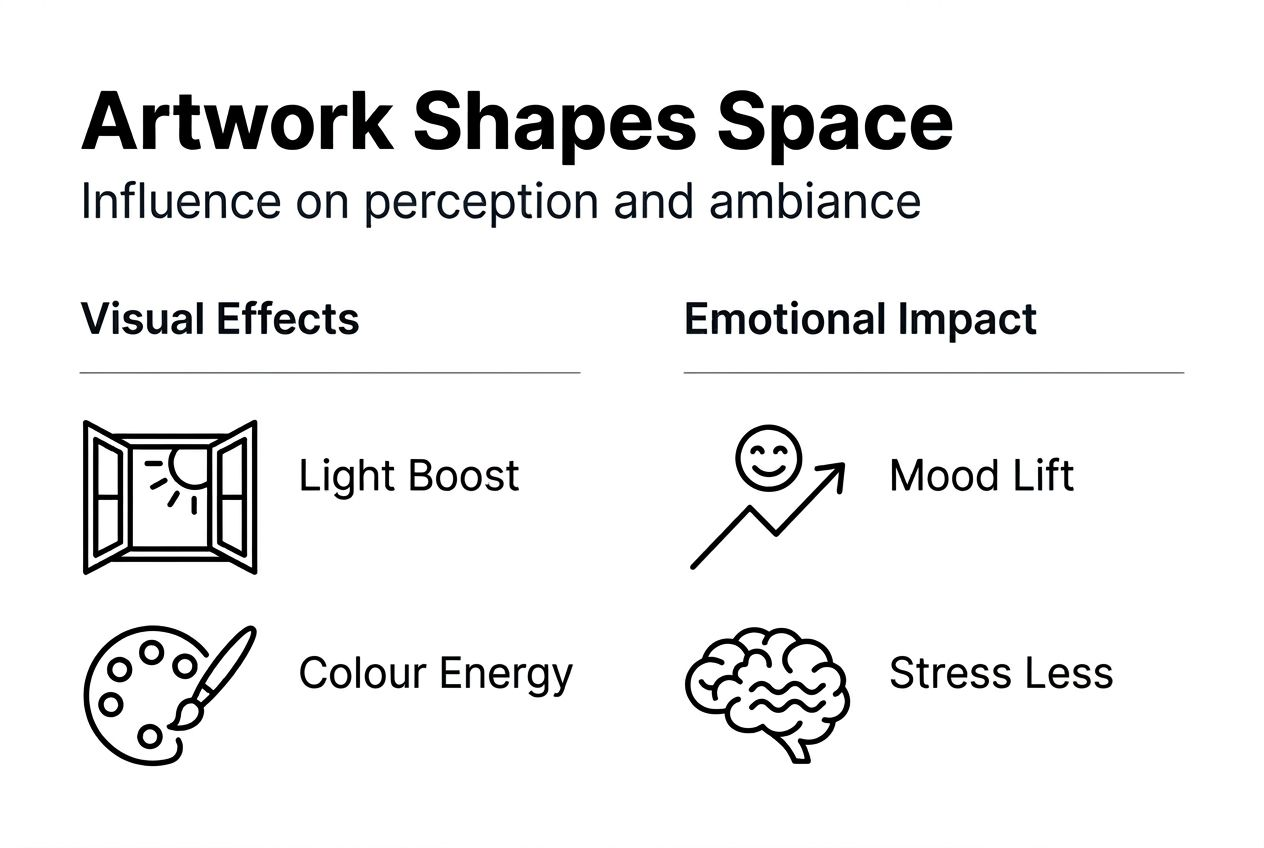 Artwork Shapes Space
Influence on perception and ambiance

Visual Effects

Light Boost

Colour Energy

Emotional Impact

Mood Lift

Stress Less