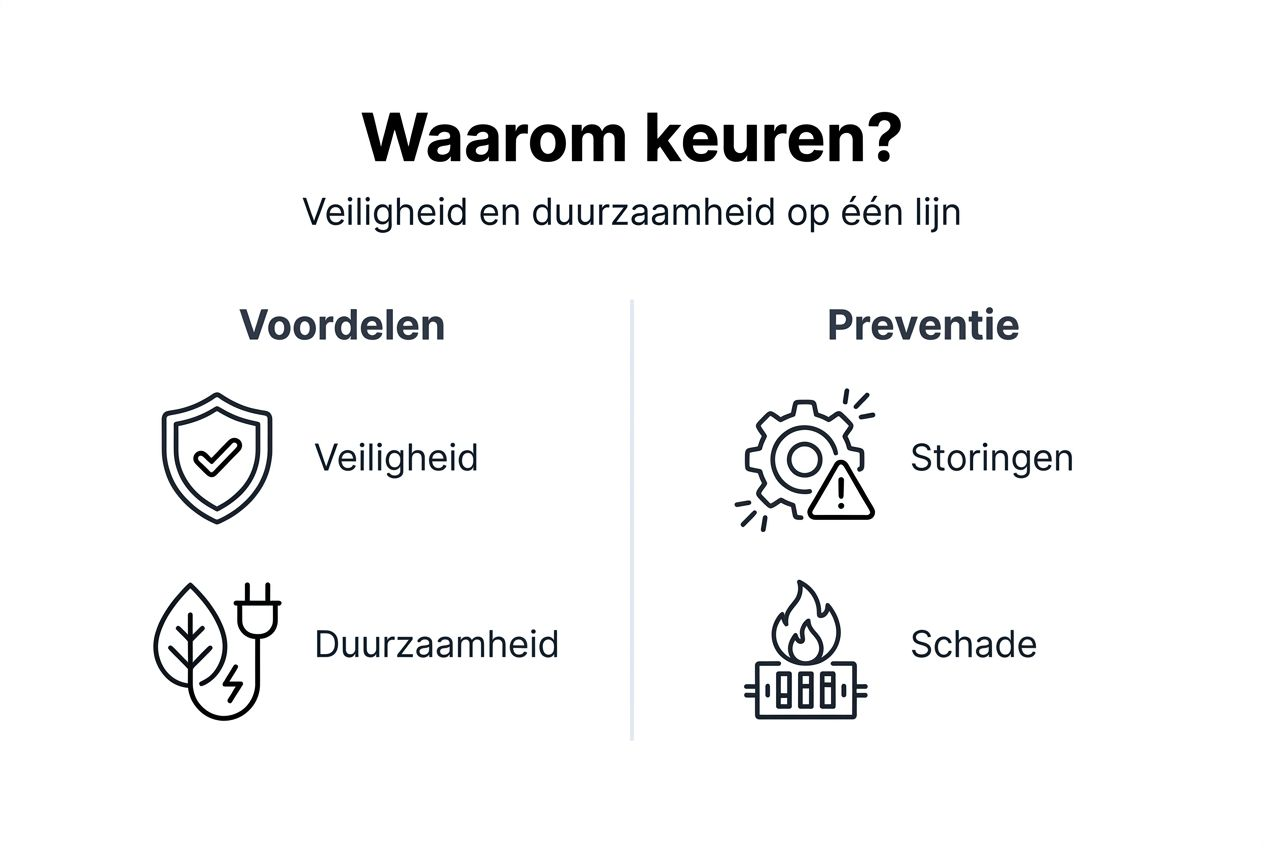 Waarom keuren?

Veiligheid en duurzaamheid op één lijn

Voordelen

Veiligheid

Duurzaamheid

Preventie

Storingen

Schade