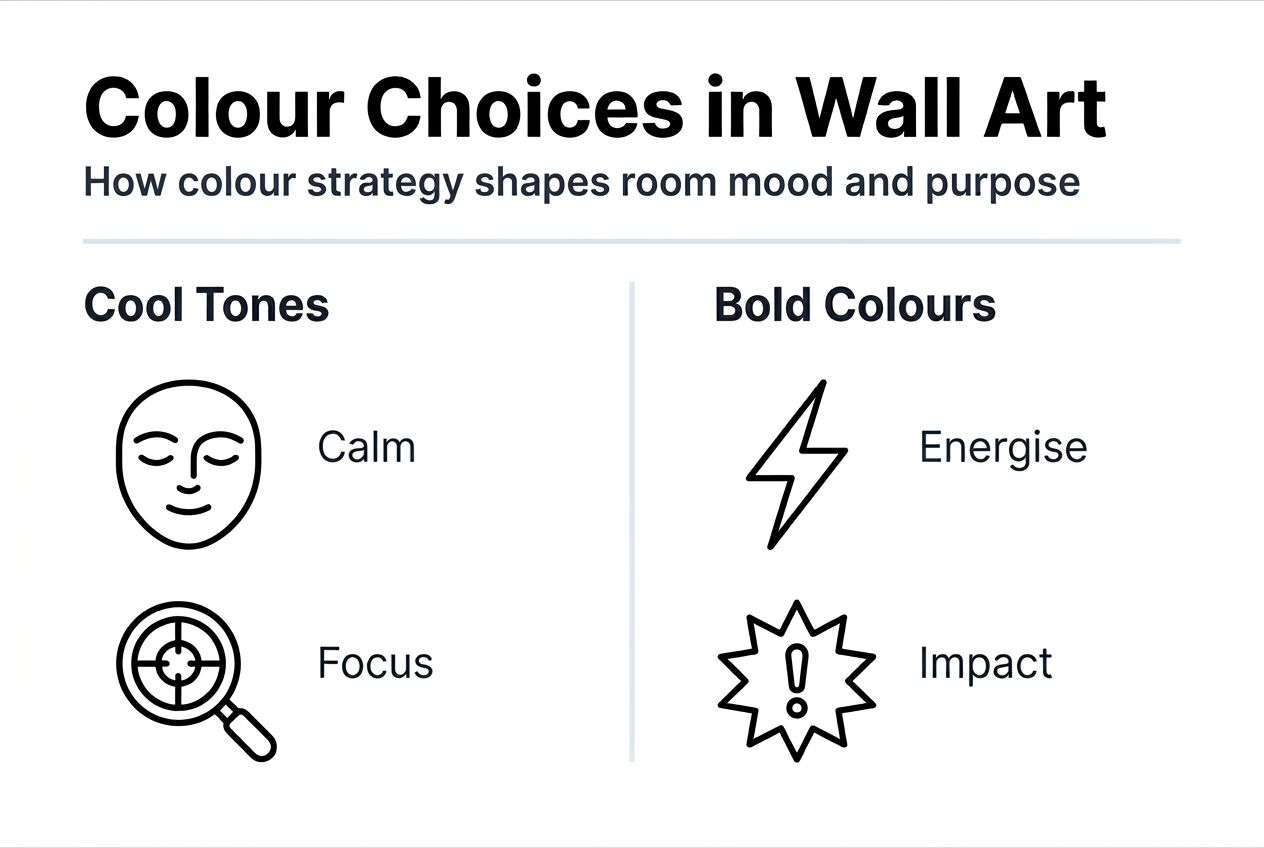 Colour Choices in Wall Art

How colour strategy shapes room mood and purpose

Cool Tones

Calm

Focus

Bold Colours

Energise

Impact