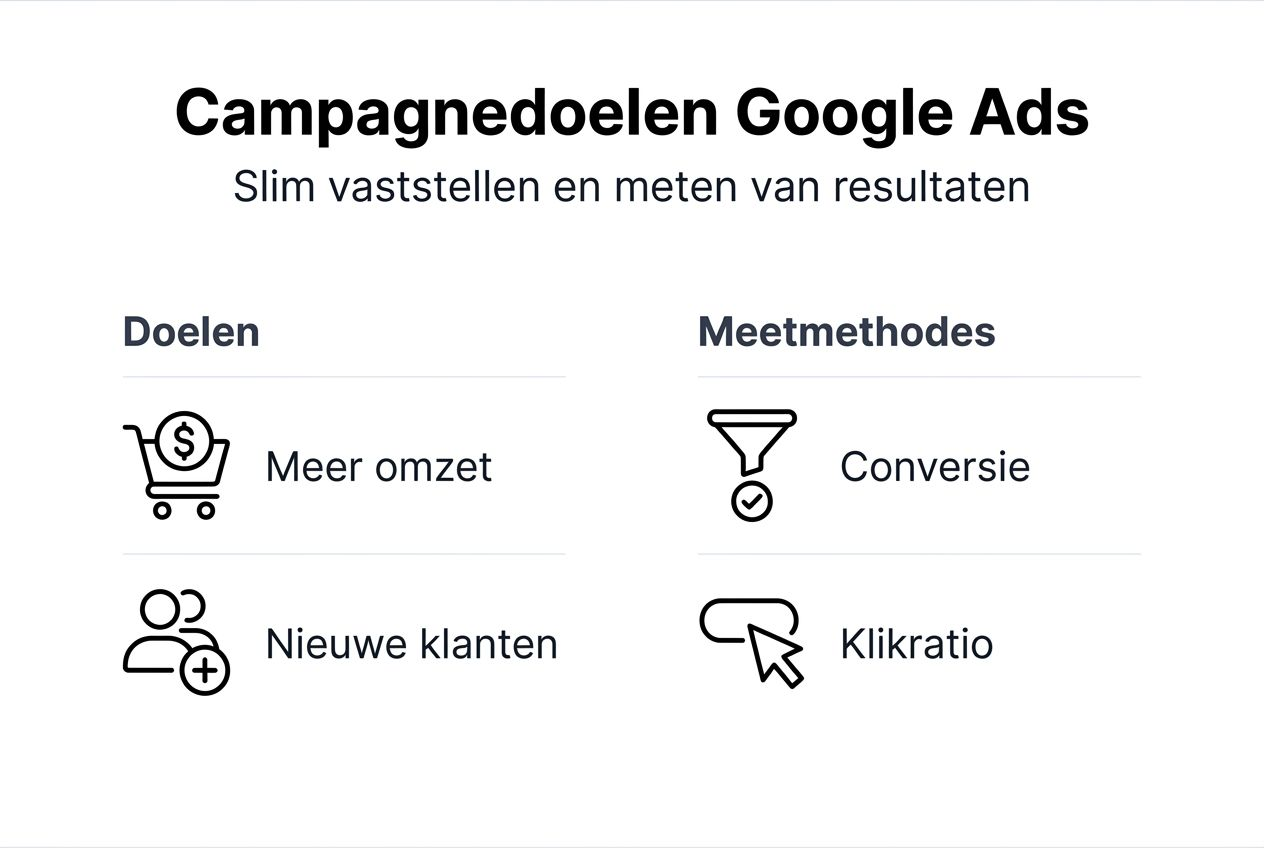 Campagnedoelen Google Ads

Slim vaststellen en meten van resultaten

Doelen

Meer omzet

Nieuwe klanten

Meetmethodes

Conversie

Klikratio