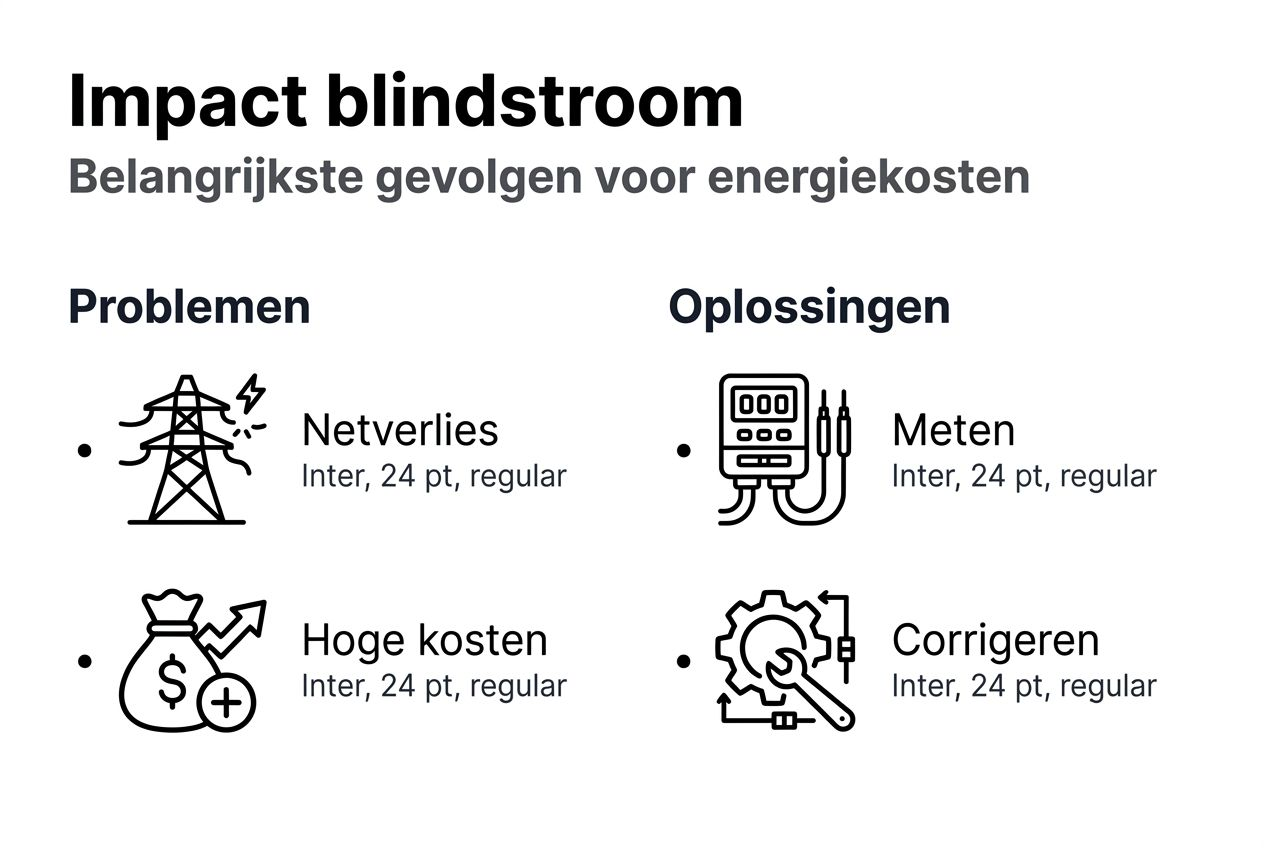 Impact blindstroom

Belangrijkste gevolgen voor energiekosten

Problemen

• Netverlies
Inter, 24 pt, regular

• Hoge kosten
Inter, 24 pt, regular

Oplossingen

• Meten
Inter, 24 pt, regular

• Corrigeren
Inter, 24 pt, regular