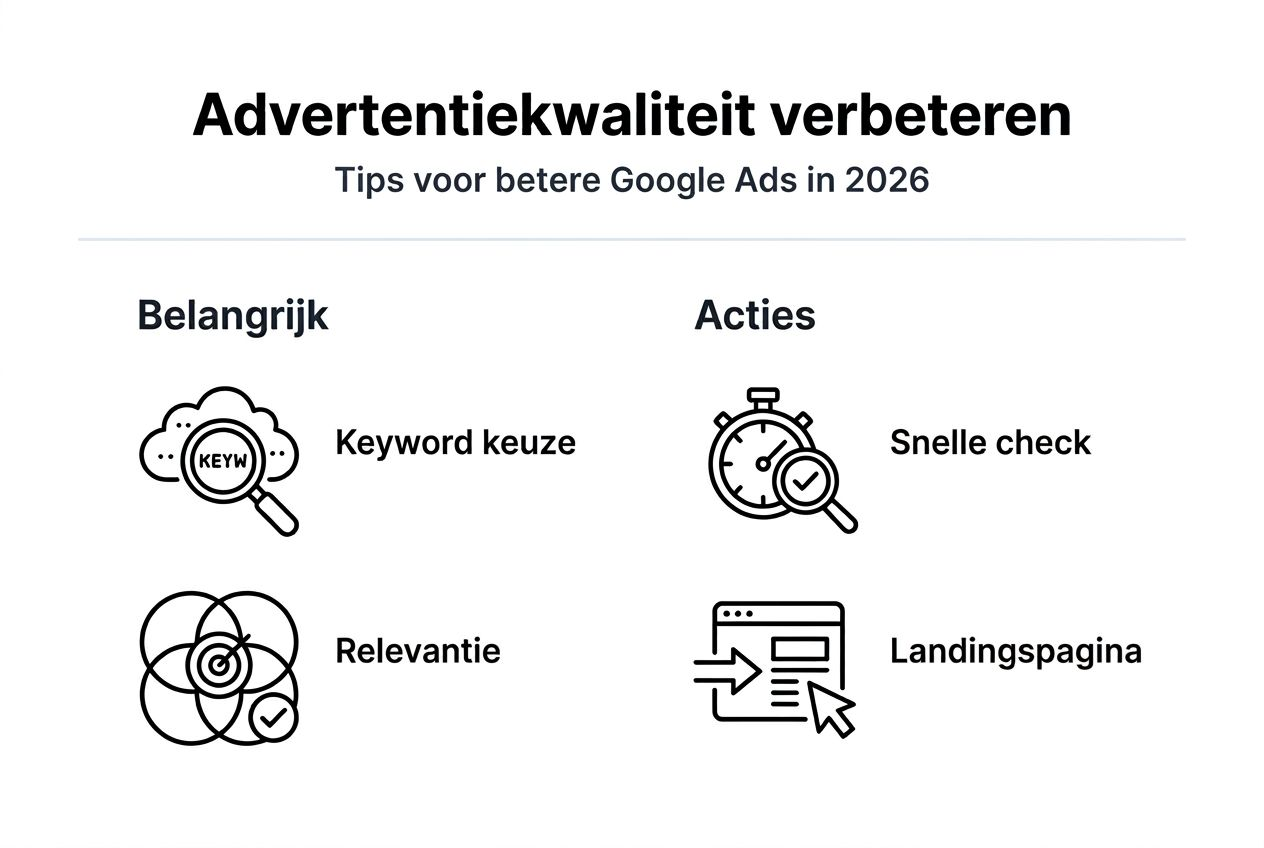 Advertentiekwaliteit verbeteren

Tips voor betere Google Ads in 2026

Belangrijk

KEYW

Keyword keuze

Relevantie

Acties

Snelle check

Landingspagina