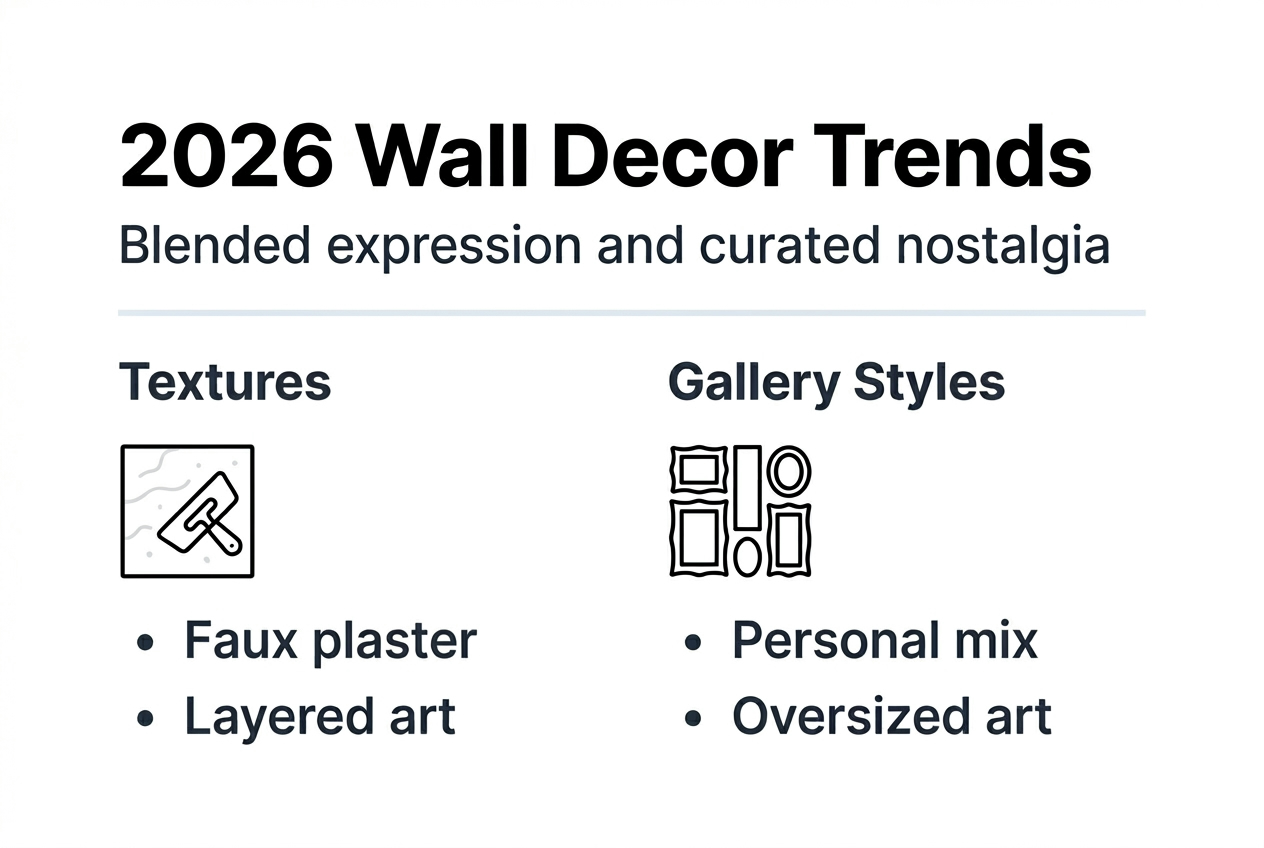 2026 Wall Decor Trends

Blended expression and curated nostalgia

Textures

• Faux plaster
• Layered art

Gallery Styles

• Personal mix
• Oversized art