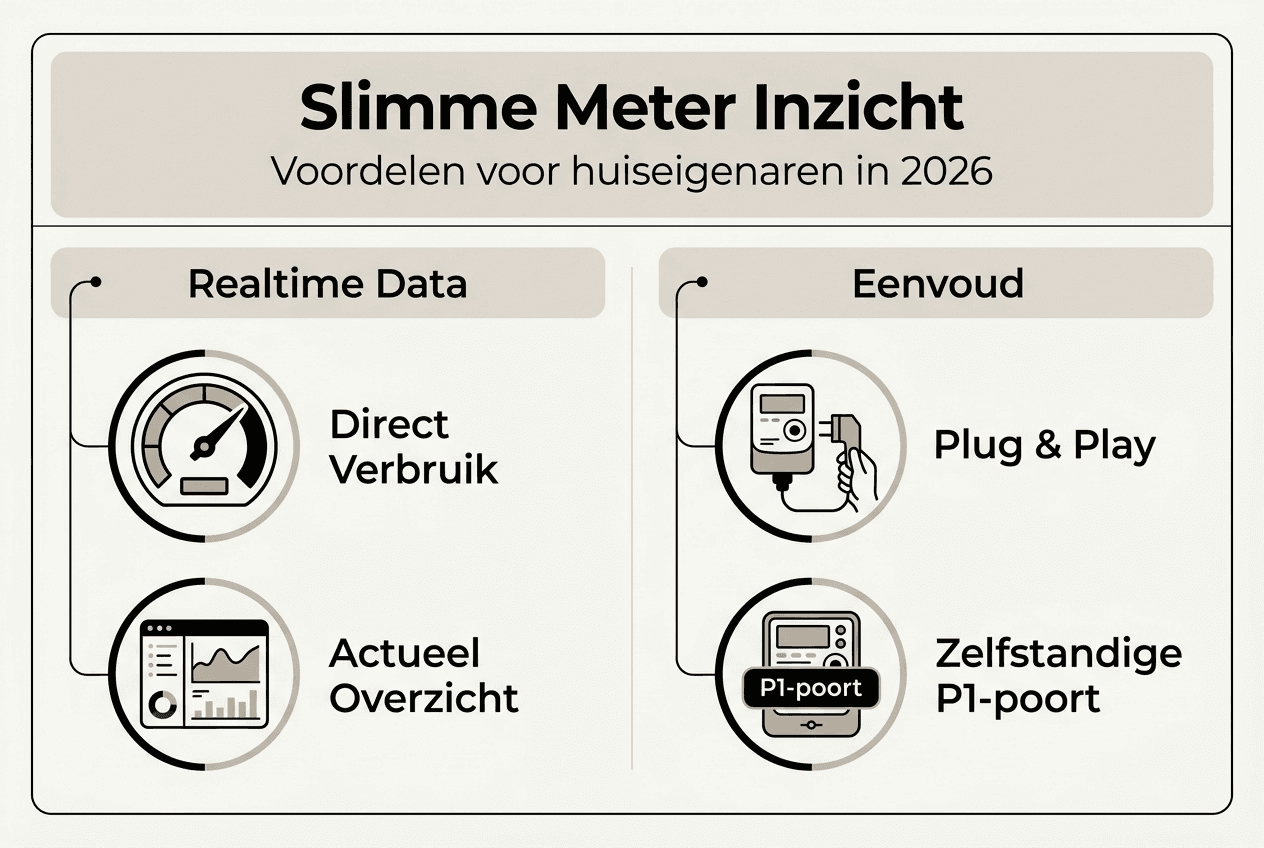 Slimme Meter Inzicht
Voordelen voor huiseigenaren in 2026

Realtime Data

Direct Verbruik

Actueel Overzicht

Eenvoud

Plug & Play

P1-poort

Zelfstandige P1-poort