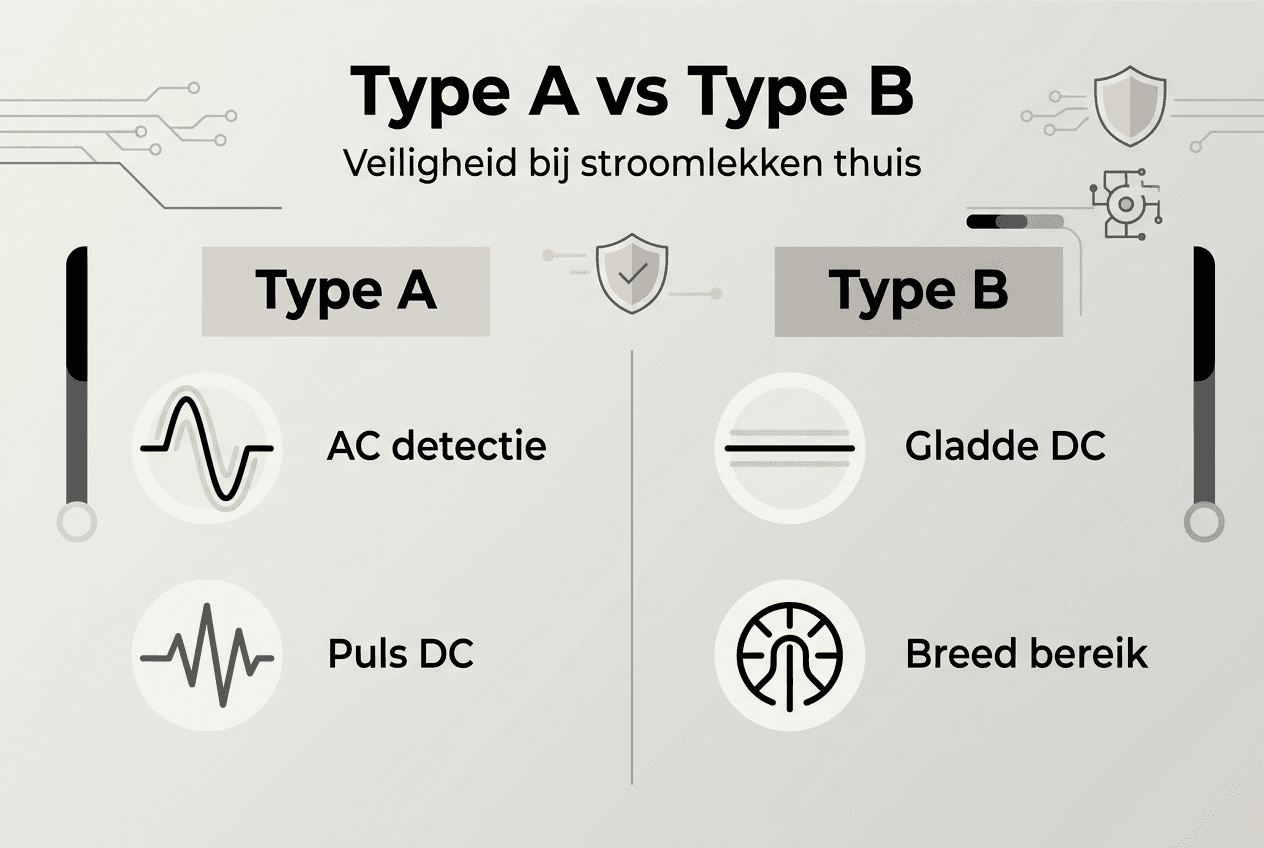 Type A vs Type B

Veiligheid bij stroomlekken thuis

Type A

AC detectie

Puls DC

Type B

Gladde DC

Breed bereik