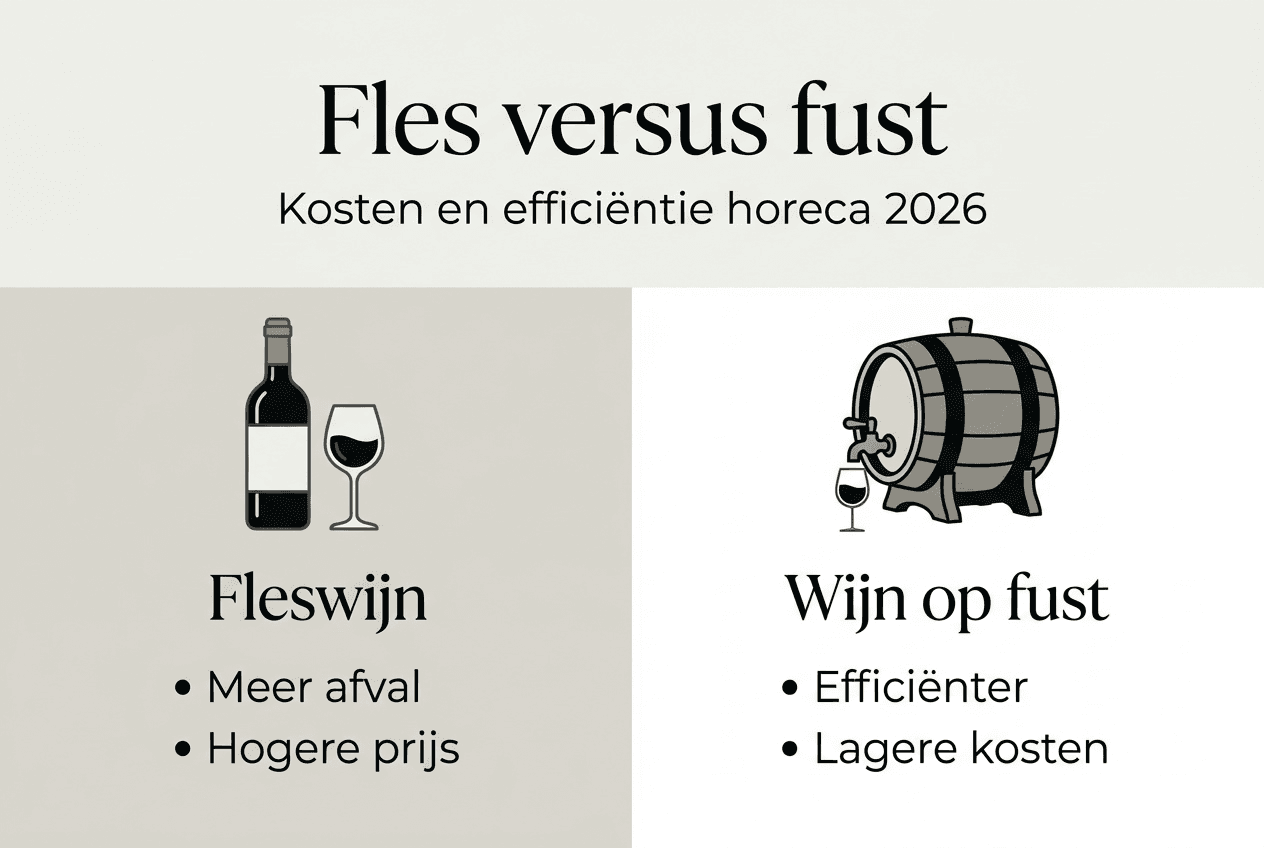 Fles versus fust

Kosten en efficiëntie horeca 2026

Fleswijn

• Meer afval
• Hogere prijs

Wijn op fust

• Efficiënter
• Lagere kosten