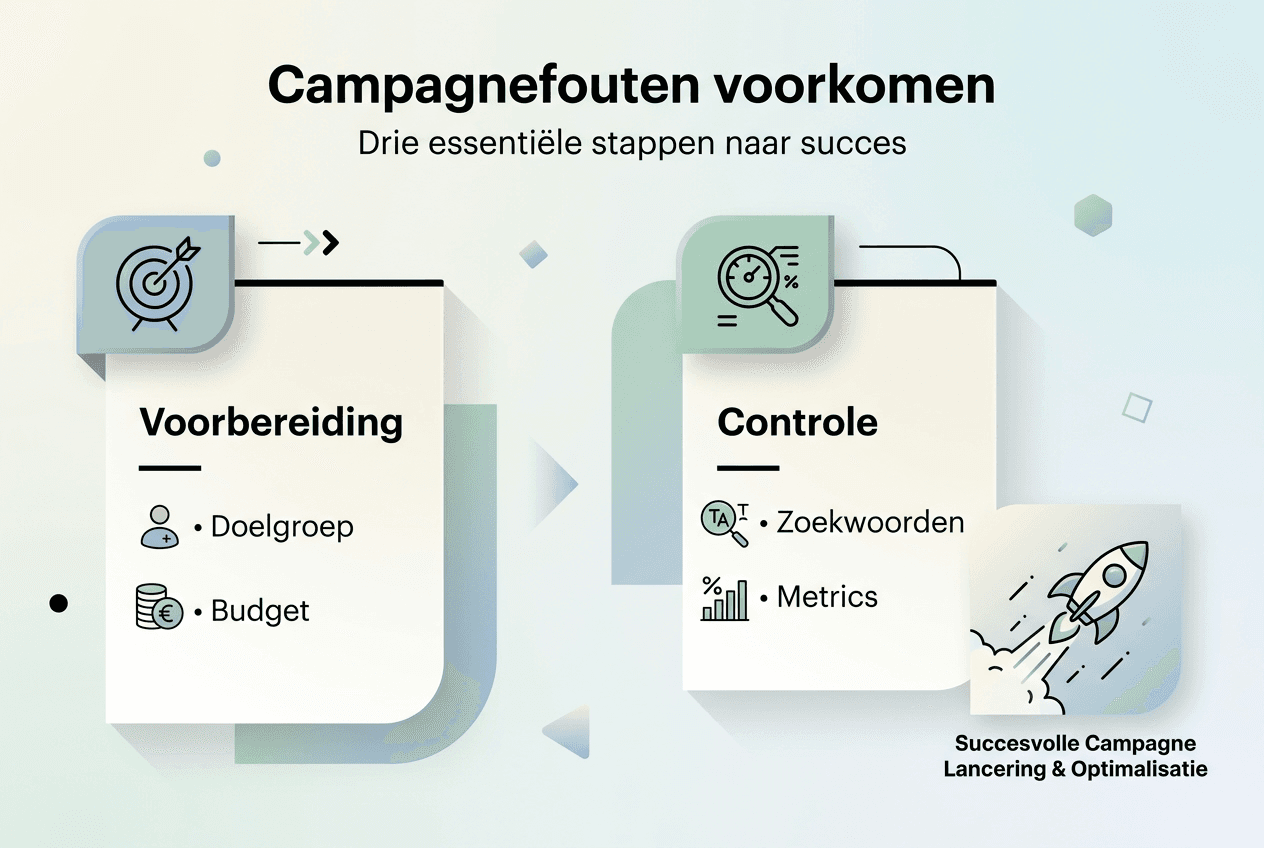 Campagnefouten voorkomen

Drie essentiële stappen naar succes

Voorbereiding

• Doelgroep

• Budget

Controle

• Zoekwoorden

• Metrics

Succesvolle Campagne Lancering & Optimalisatie