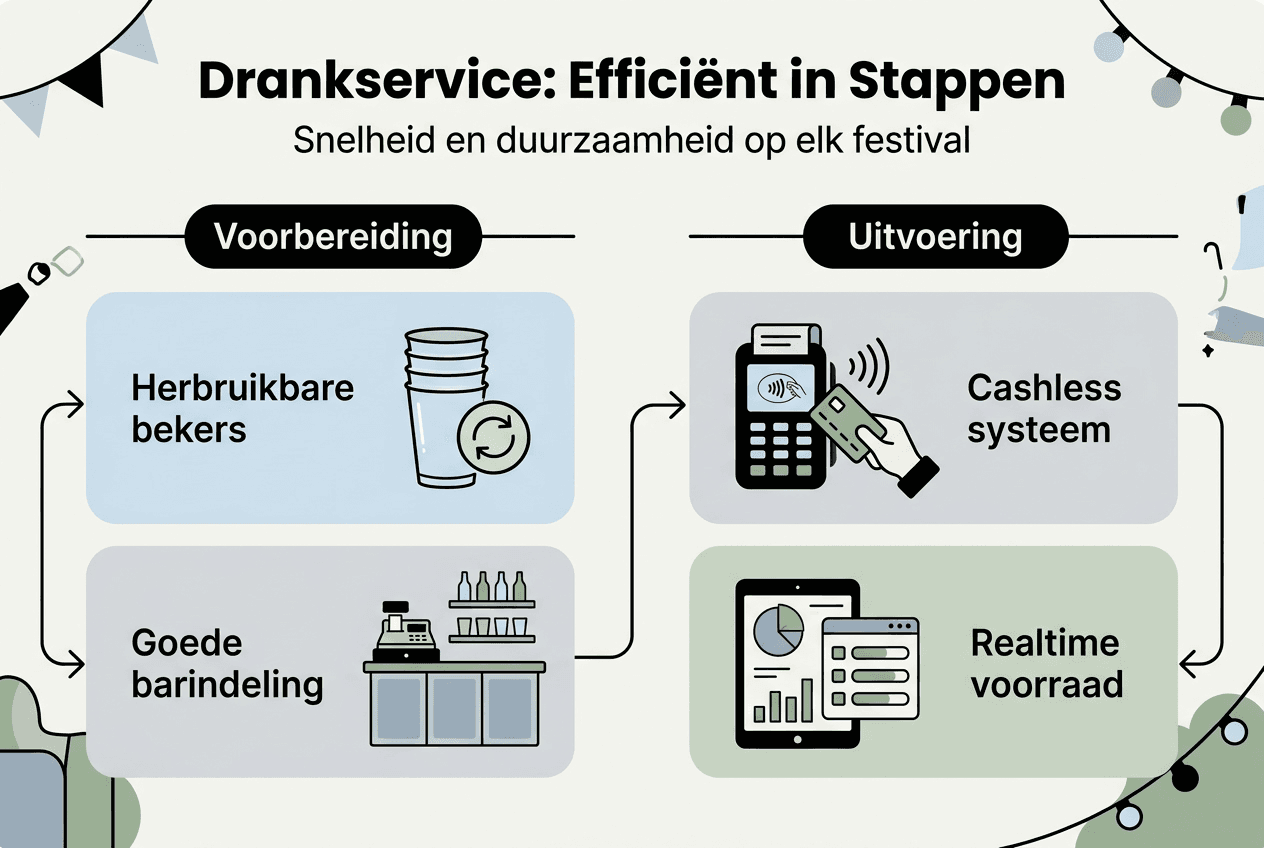 Drankservice: Efficiënt in Stappen

Snelheid en duurzaamheid op elk festival

Voorbereiding

Herbruikbare bekers

Goede barindeling

Uitvoering

Cashless systeem

Realtime voorraad