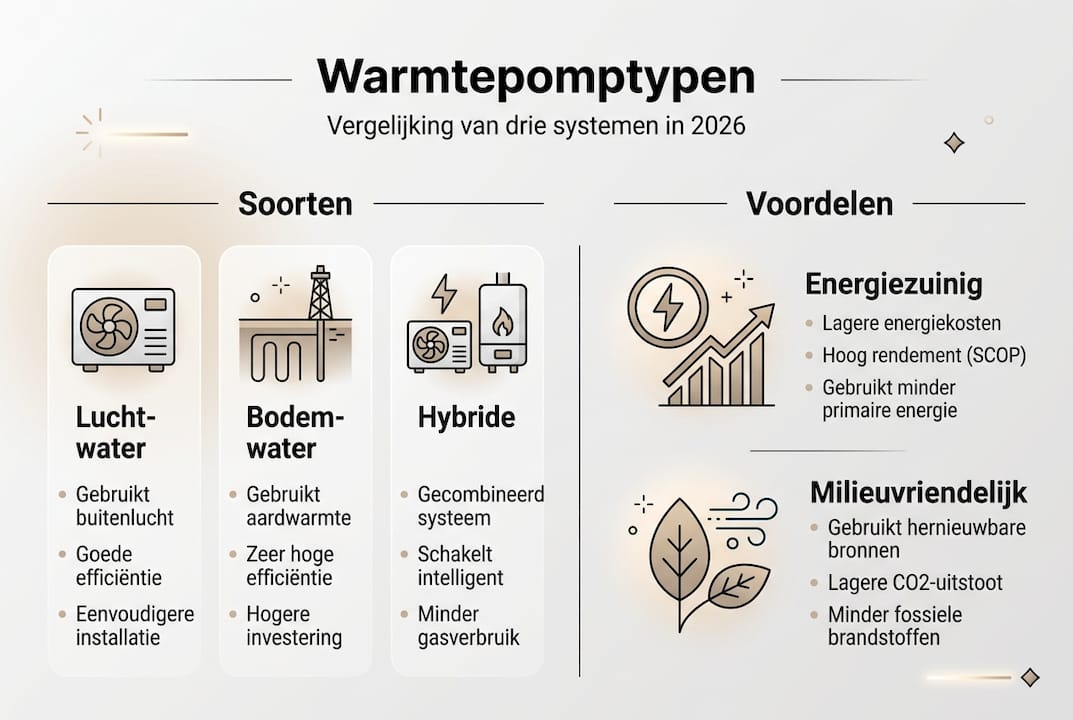 Warmtepomptypen

Vergelijking van drie systemen in 2026

Soorten

Lucht-water
- Gebruikt buitenlucht
- Goede efficiëntie
- Eenvoudigere installatie

Bodem-water
- Gebruikt aardwarmte
- Zeer hoge efficiëntie
- Hogere investering

Hybride
- Gecombineerd systeem
- Schakelt intelligent
- Minder gasverbruik

Voordelen

Energiezuinig
- Lagere energiekosten
- Hoog rendement (SCOP)
- Gebruikt minder primaire energie

Milieuvriendelijk
- Gebruikt hernieuwbare bronnen
- Lagere CO2-uitstoot
- Minder fossiele brandstoffen