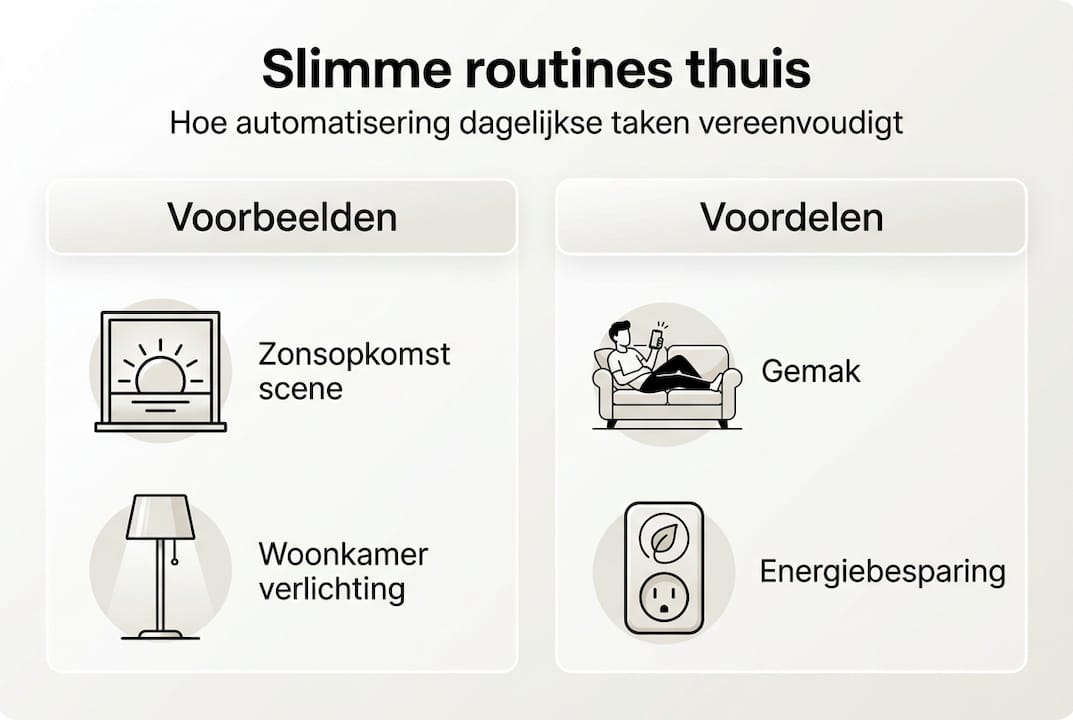 Slimme routines thuis
Hoe automatisering dagelijkse taken vereenvoudigt

Voorbeelden

Zonsopkomst scene

Woonkamer verlichting

Voordelen

Gemak

Energiebesparing