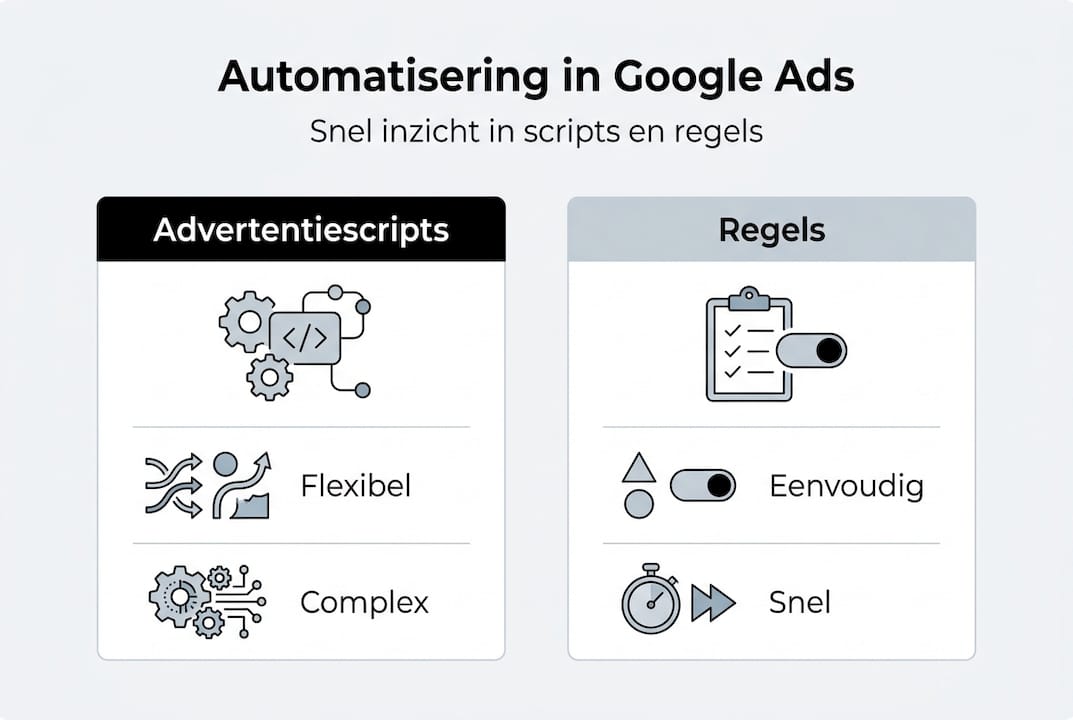 Automatisering in Google Ads

Snel inzicht in scripts en regels

Advertentiescripts

</>

Flexibel

Complex

Regels

Eenvoudig

Snel