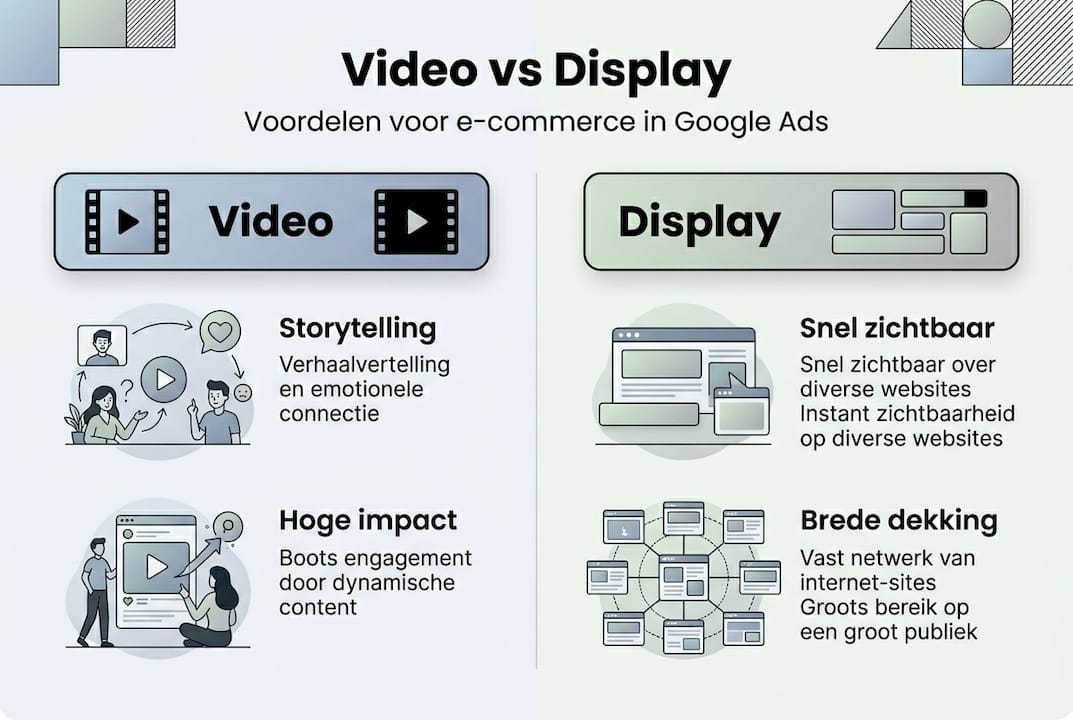 Video vs Display

Voordelen voor e-commerce in Google Ads

Video

Storytelling
Verhaalvertelling en emotionele connectie

Hoge impact
Boots engagement door dynamische content

Display

Snel zichtbaar
Snel zichtbaar over diverse websites
Instant zichtbaarheid op diverse websites

Brede dekking
Vast netwerk van internet-sites
Groots bereik op een groot publiek