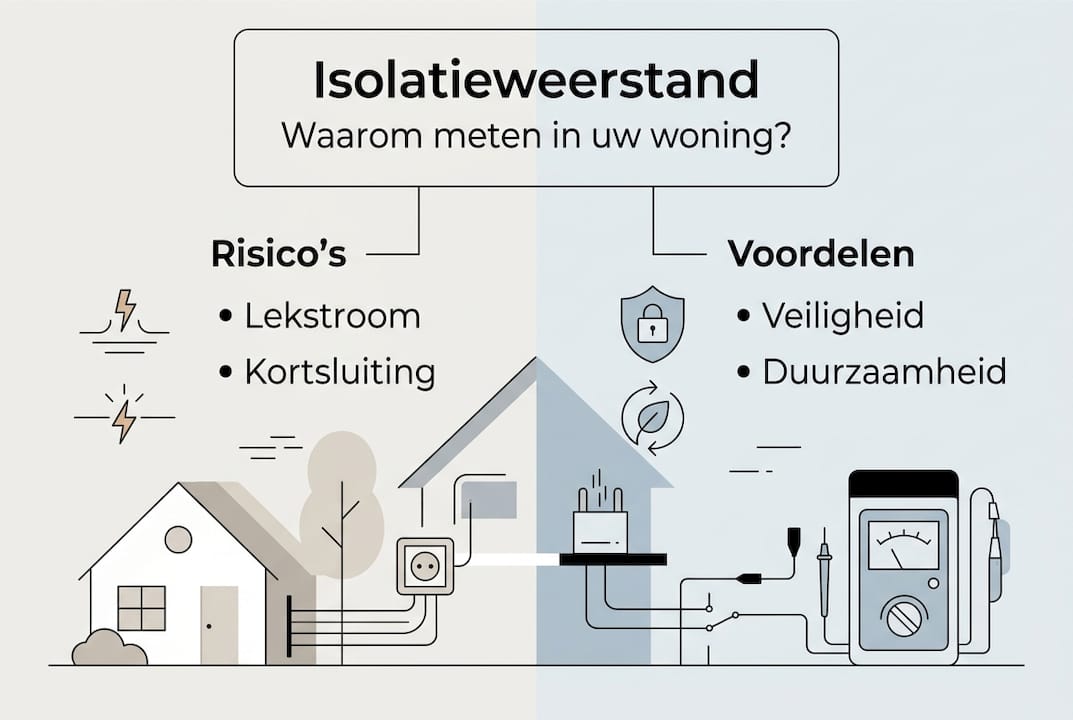 Isolatieweerstand
Waarom meten in uw woning?

Risico's
• Lekstroom
• Kortsluiting

Voordelen
• Veiligheid
• Duurzaamheid