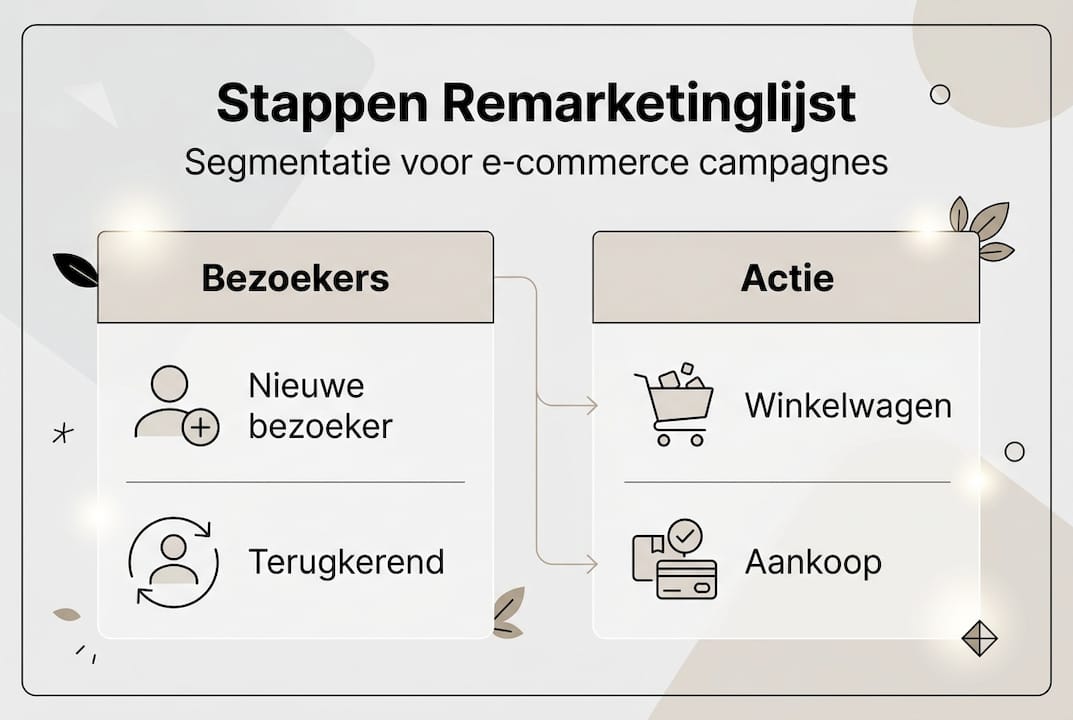 Stappen Remarketinglijst
Segmentatie voor e-commerce campagnes

Bezoekers

Nieuwe bezoeker

Terugkerend

Actie

Winkelwagen

Aankoop