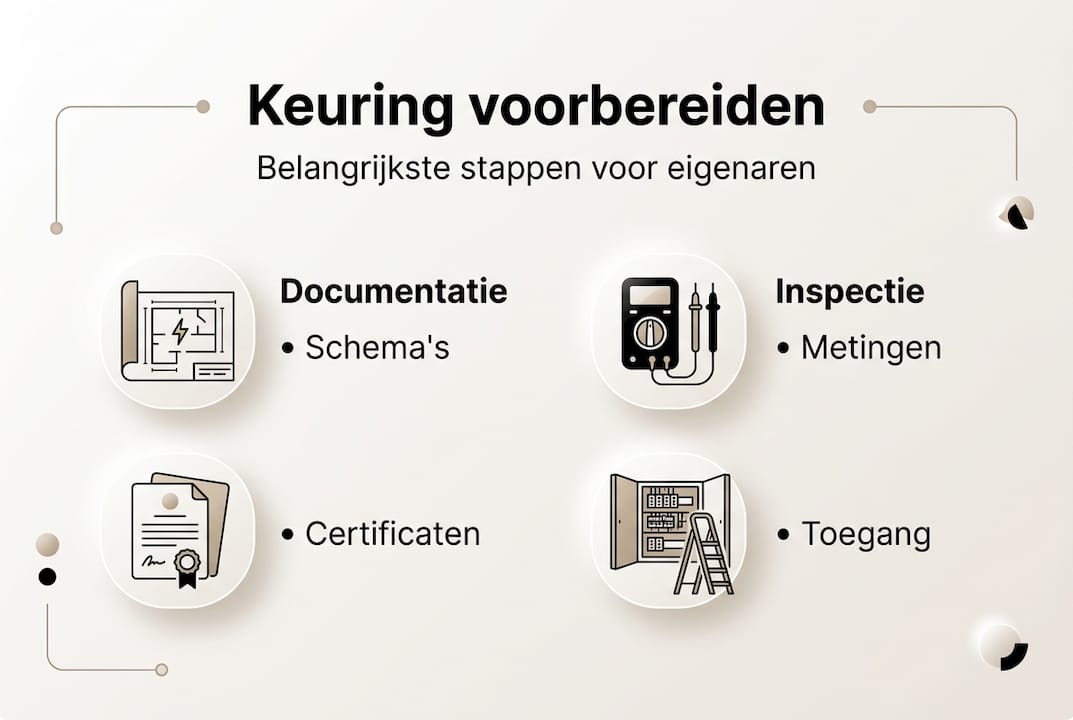 Keuring voorbereiden

Belangrijkste stappen voor eigenaren

Documentatie

• Schema's

• Certificaten

Inspectie

• Metingen

• Toegang